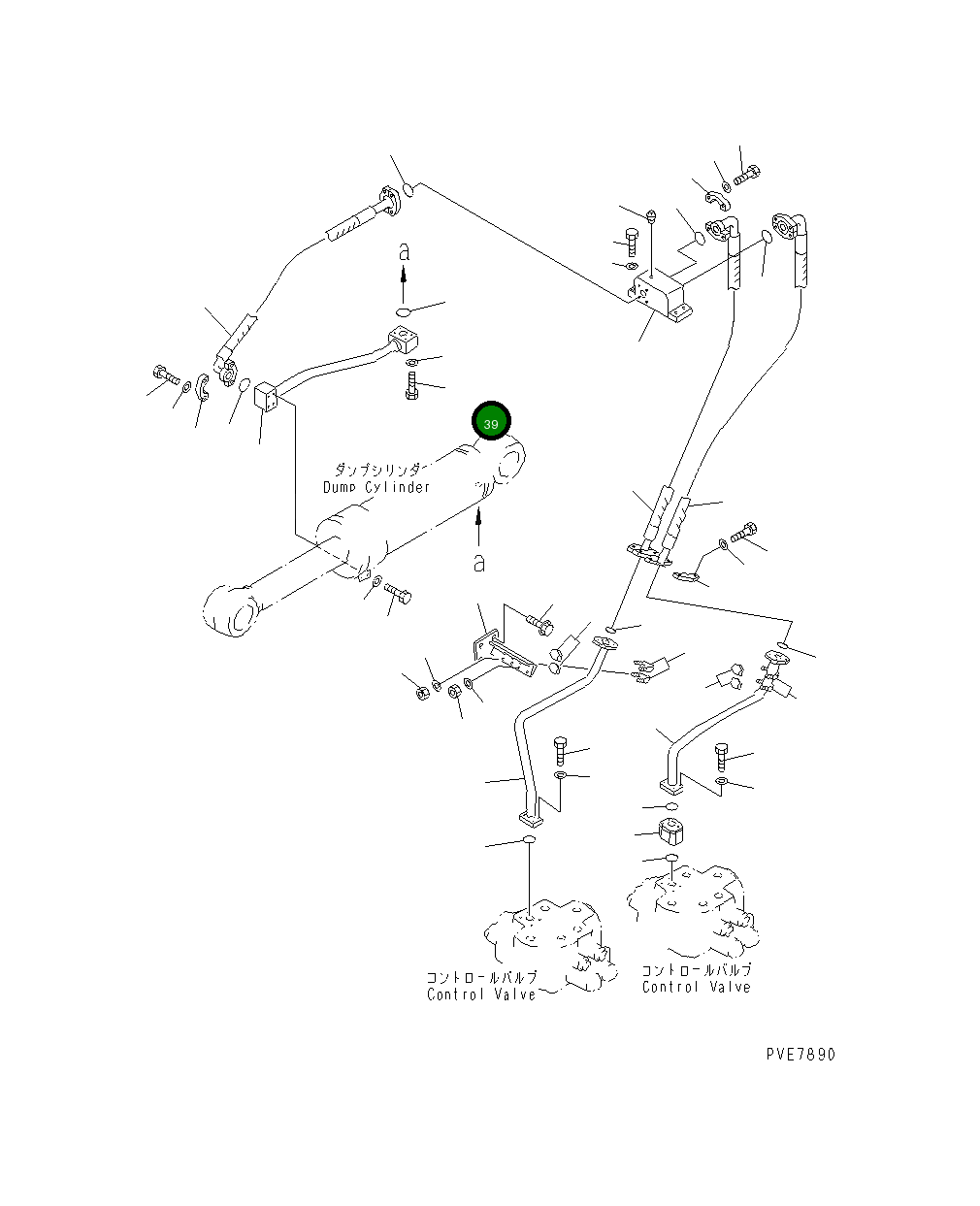 a

39

ダンプシリンダ
Dump Cylinder

a

コントロールバルブ
Control Valve

コントロールバルブ
Control Valve

PVE7890