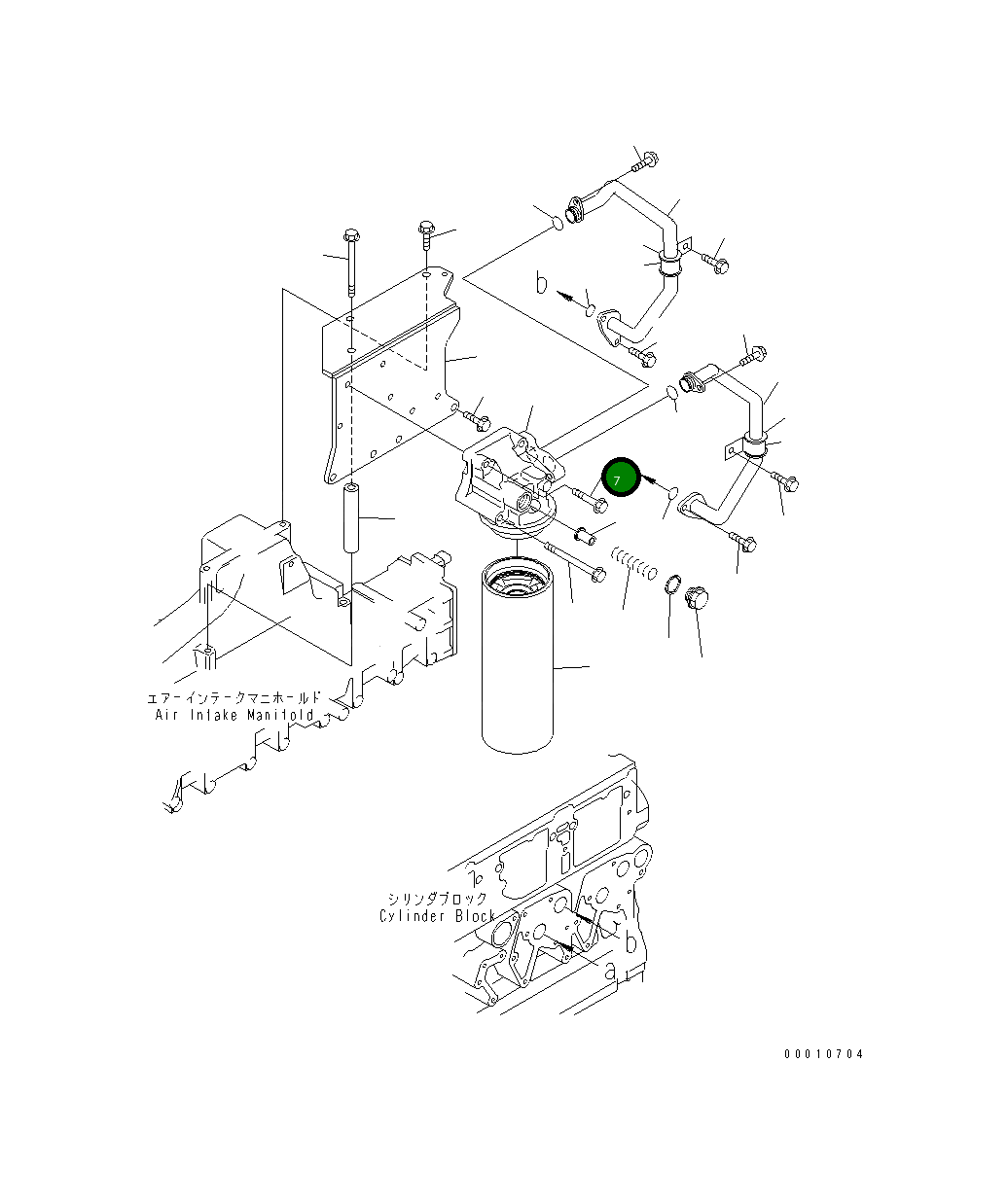 b

7

エアーインテークマニホールド
Air Intake Manifold

シリンダブロック
Cylinder Block

b

a

00010704