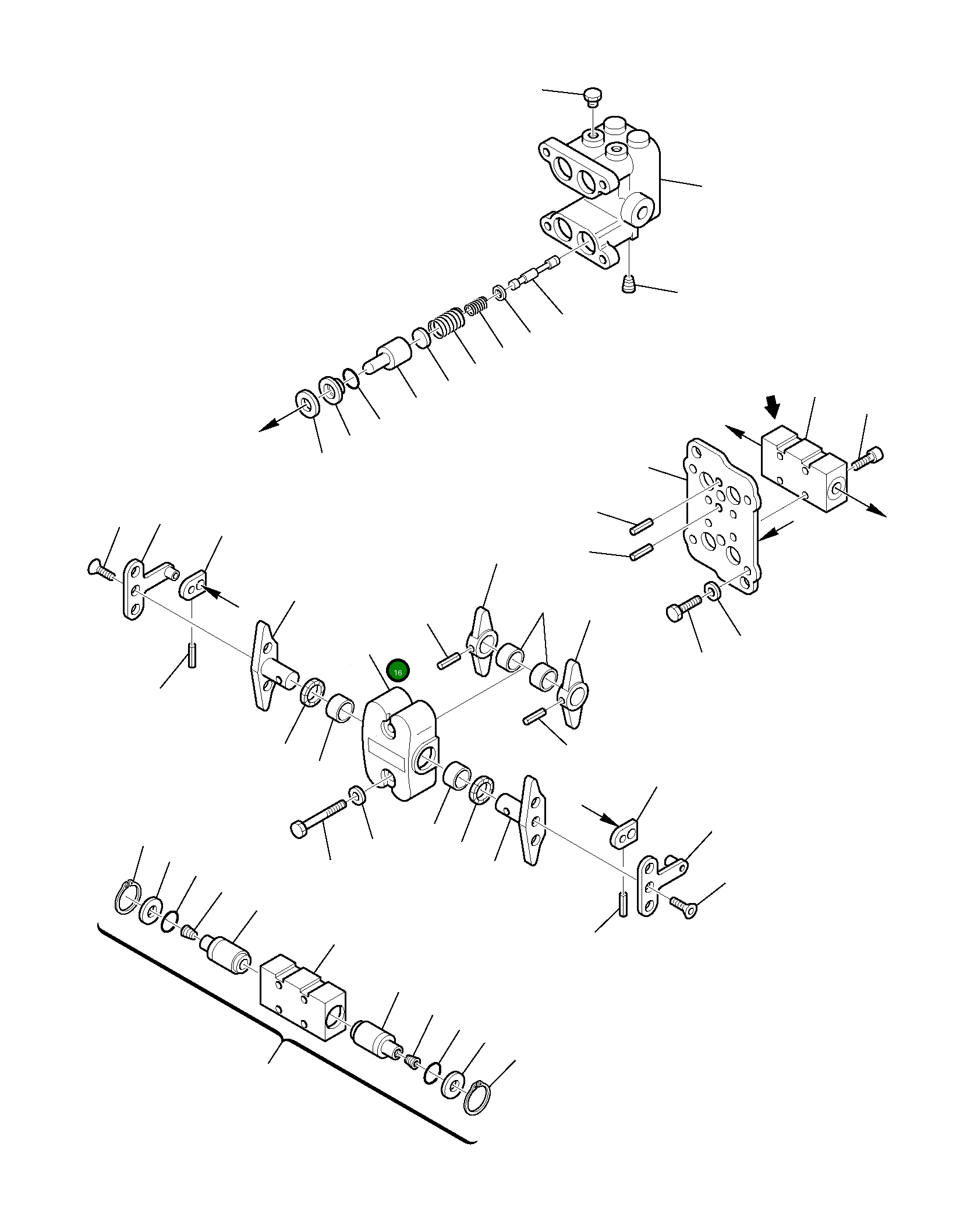 16