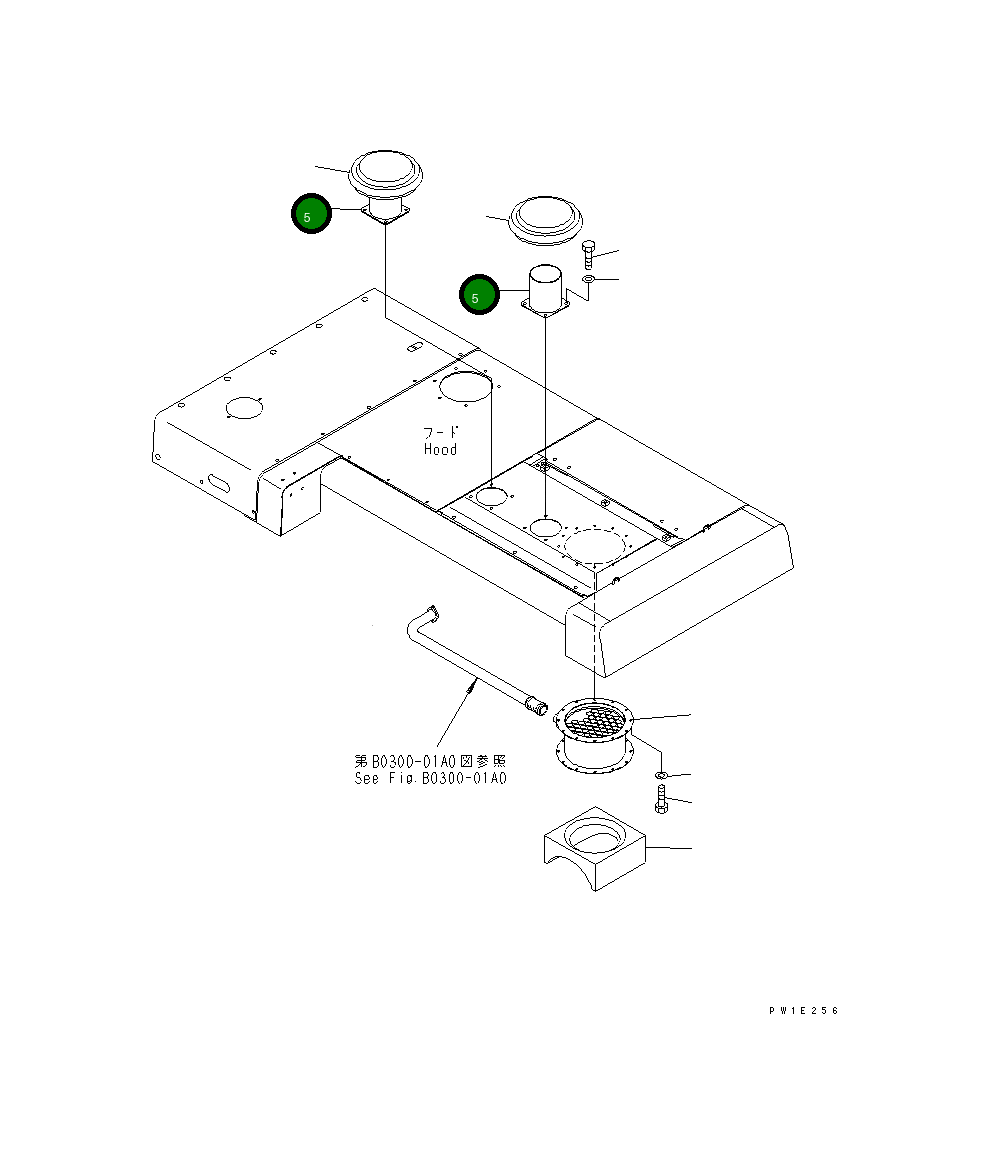 5

5

フード
Hood

第B0300-01A0図参照
See Fig.B0300-01A0

PW1E256