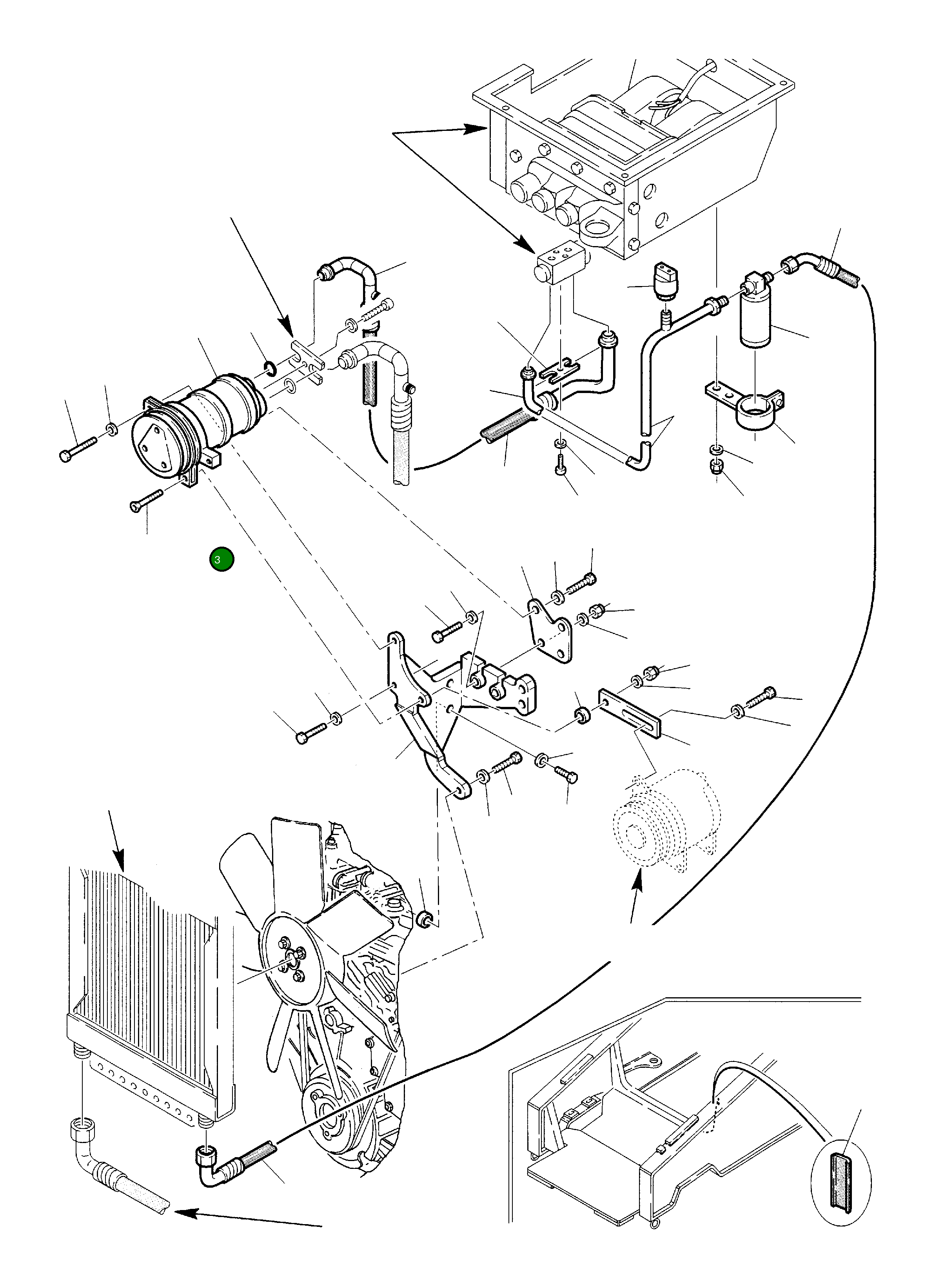 3