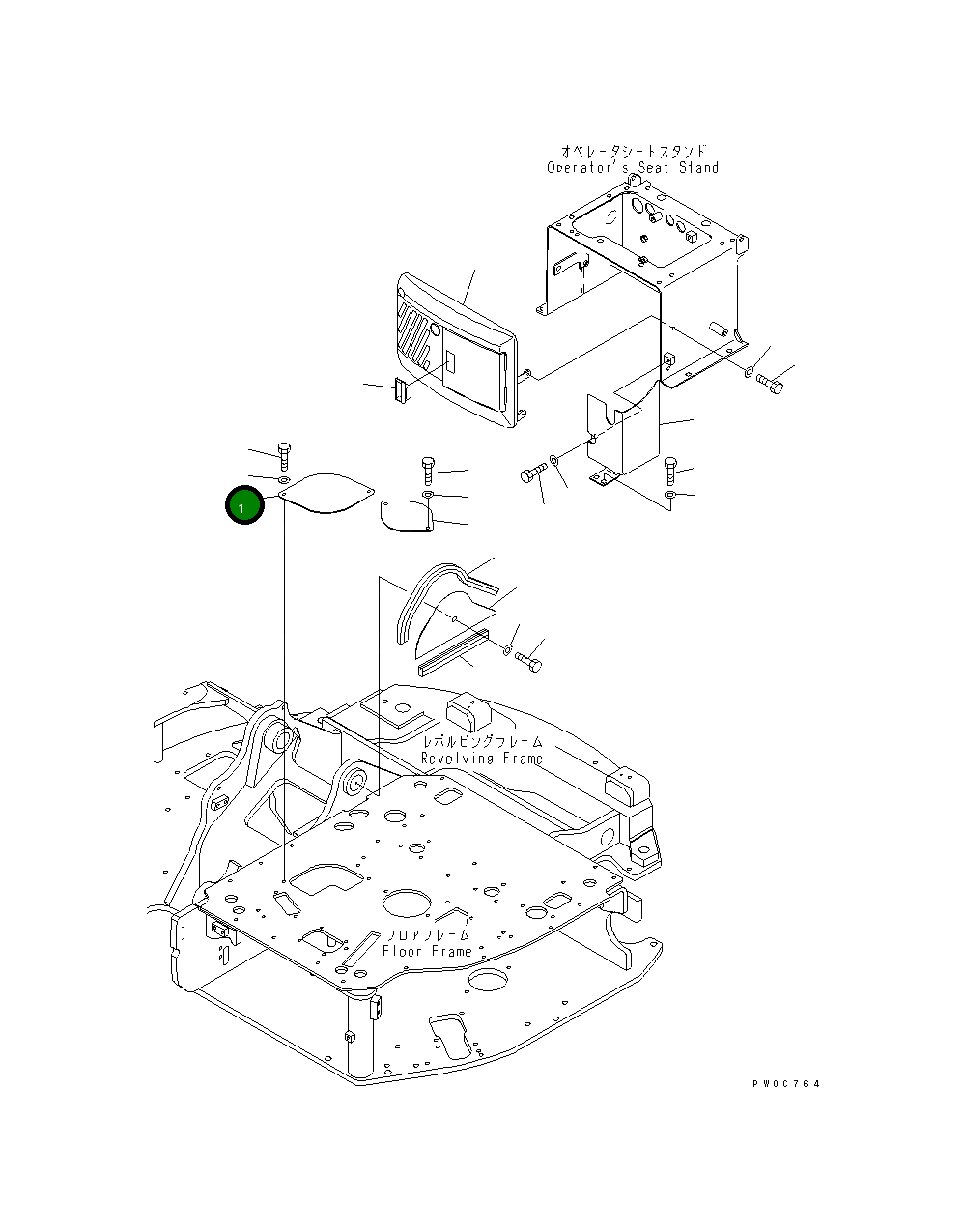 オペレータシートスタンド
Operator's Seat Stand

1

レボルビングフレーム
Revolving Frame

フロアフレーム
Floor Frame

PW0C764