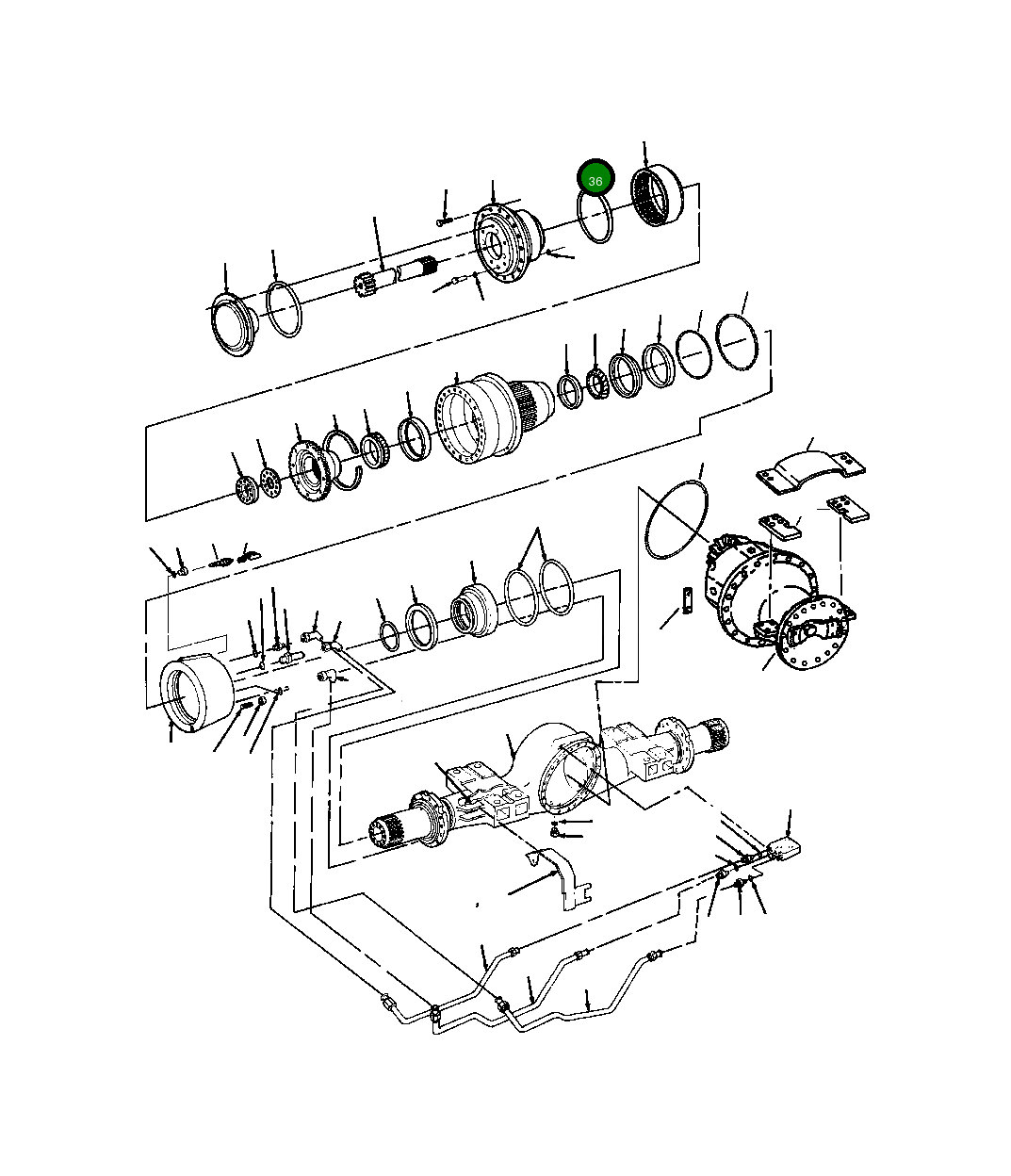 36