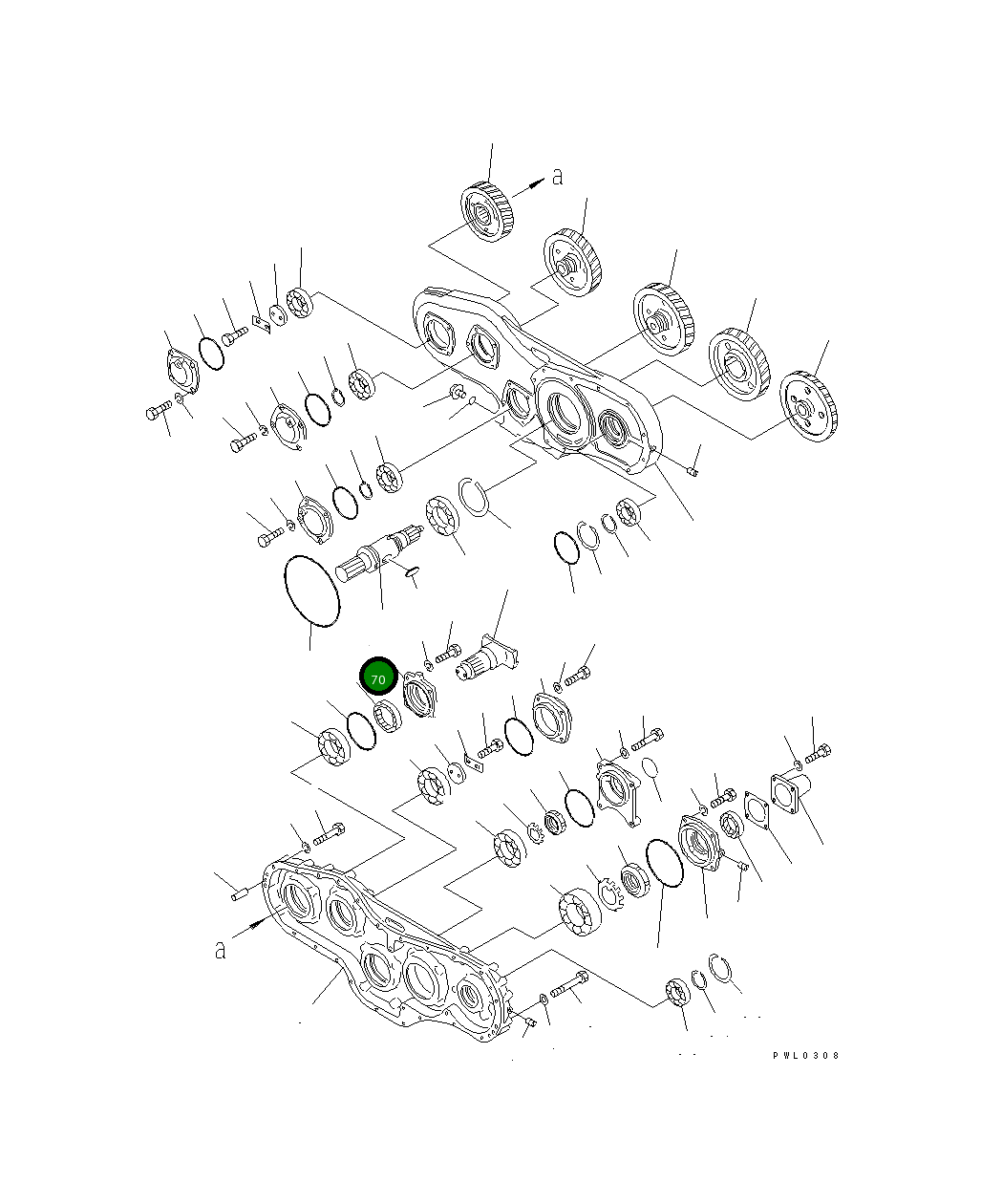 a

70

a

PWL0308