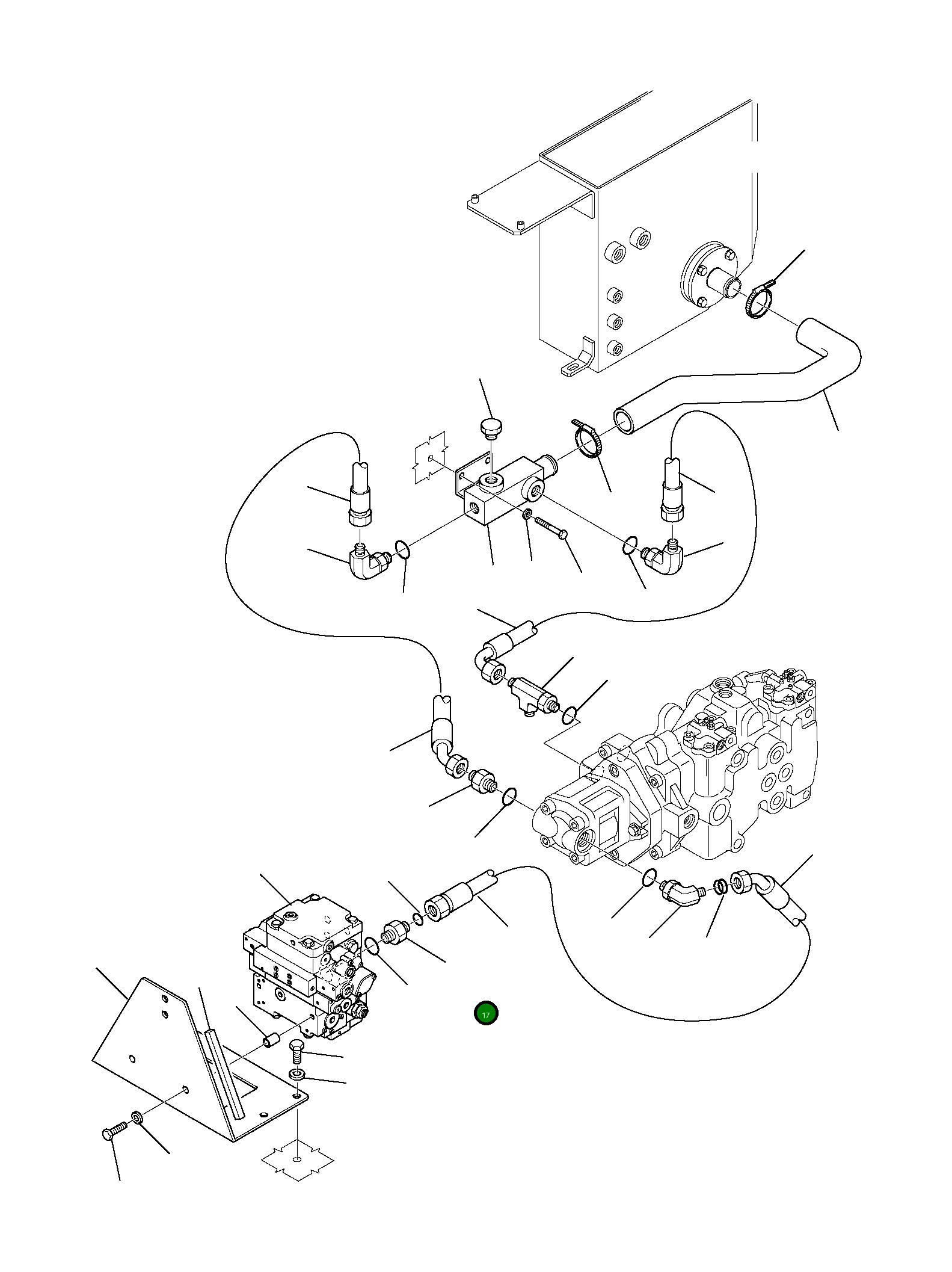 17