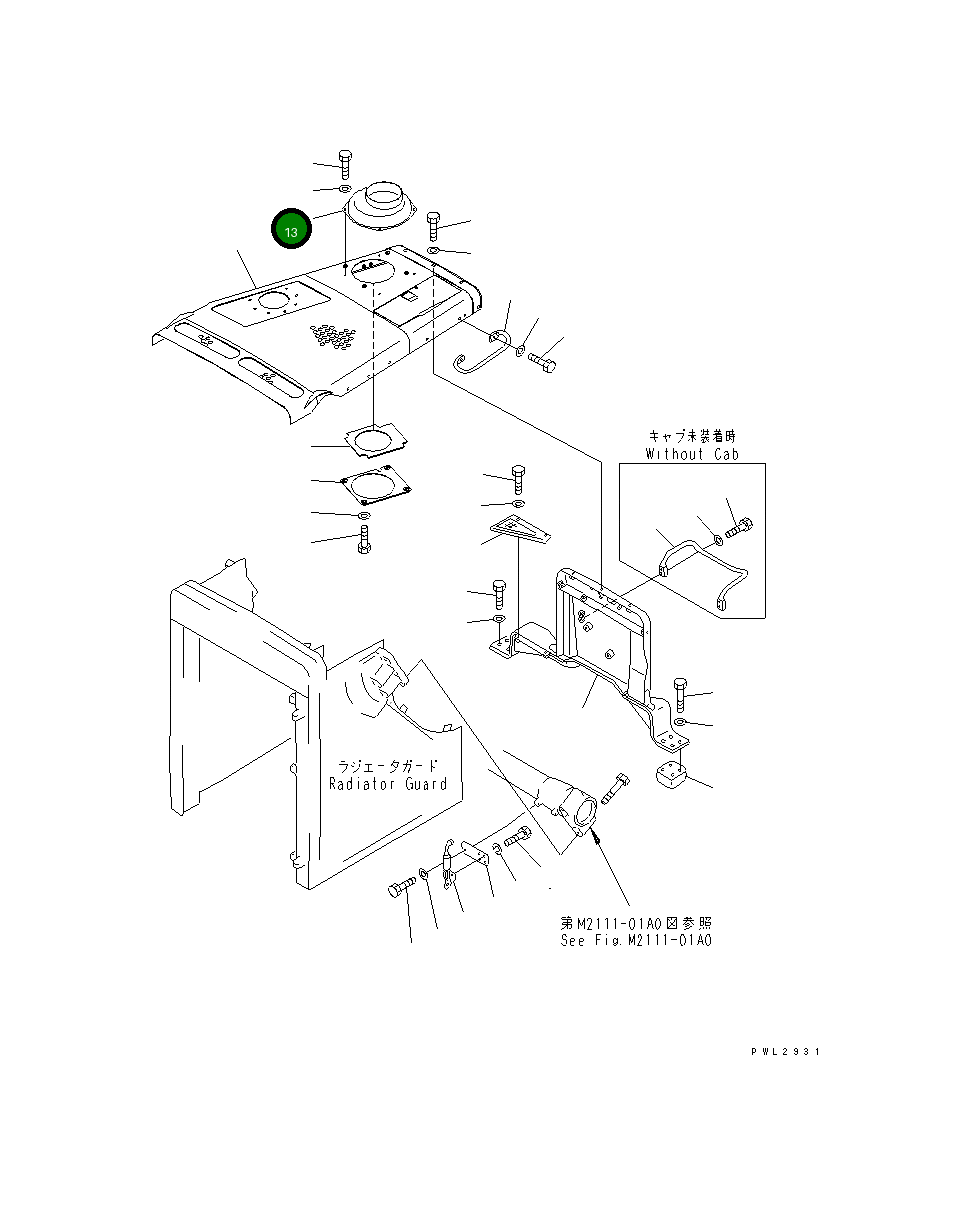 13

キャブ未装着時
Without Cab

ラジエータガード
Radiator Guard

第M2111-01A0図参照
See Fig.M2111-01A0

PWL2931