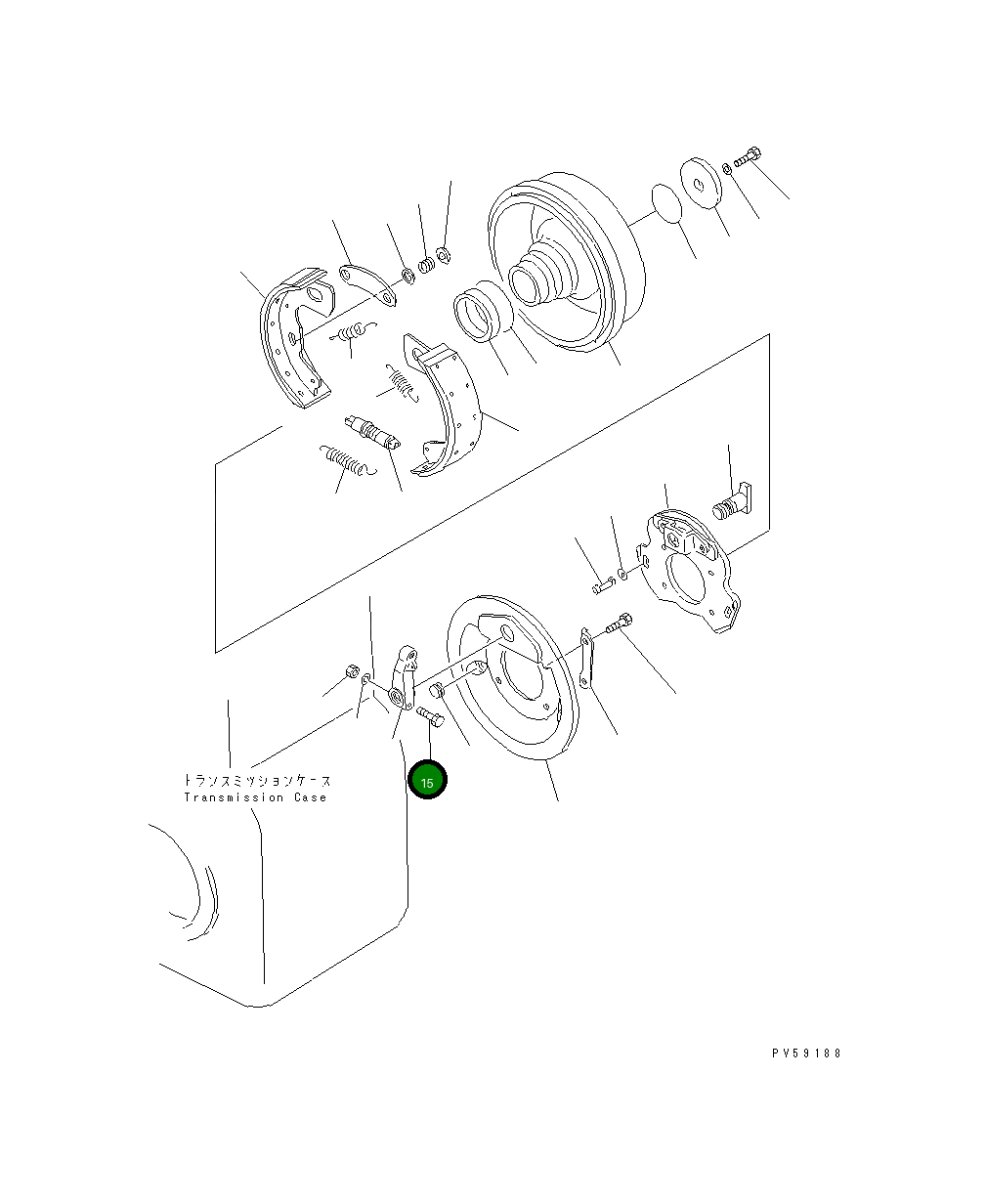 トランスミッションケース
Transmission Case

15

PV59188