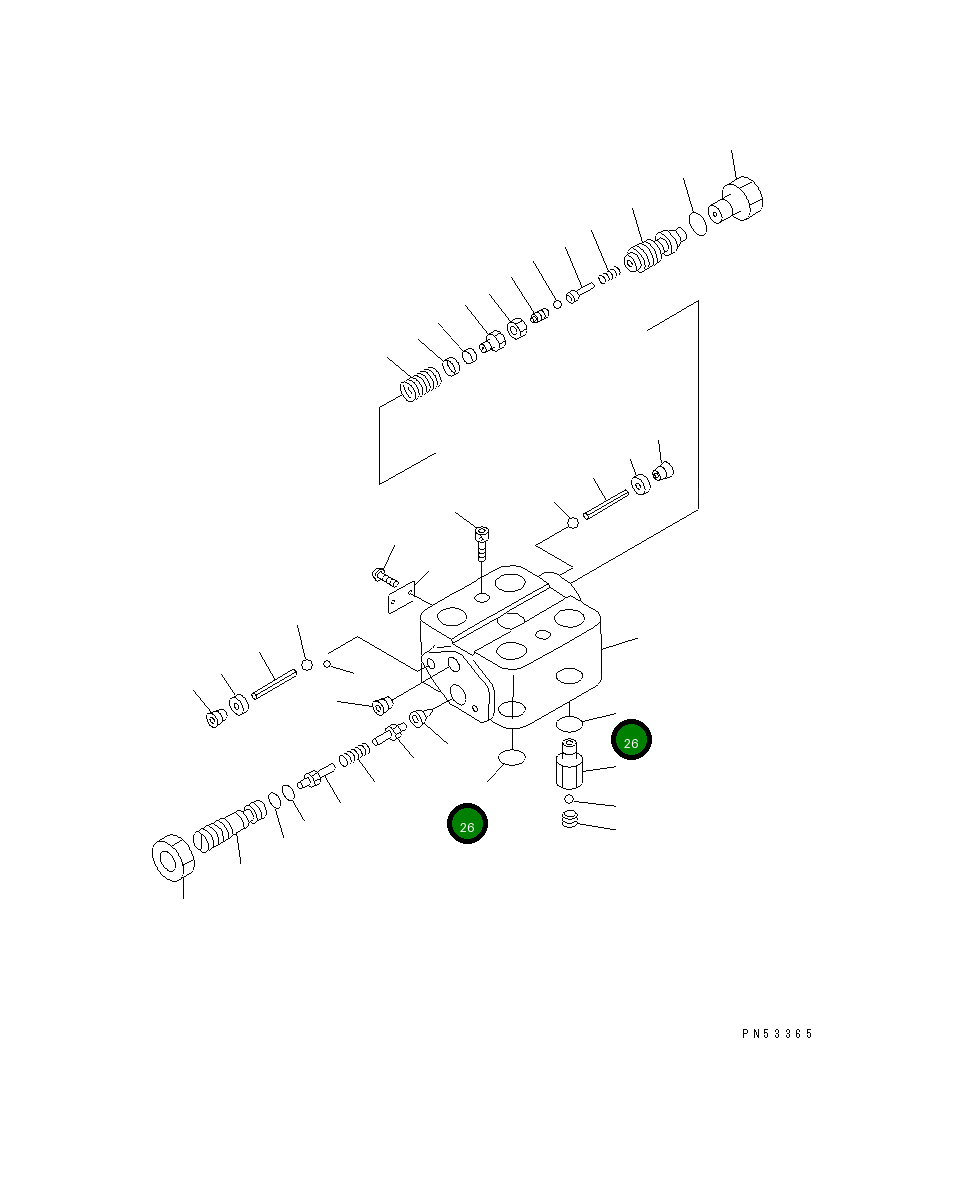 26

26

PN53365