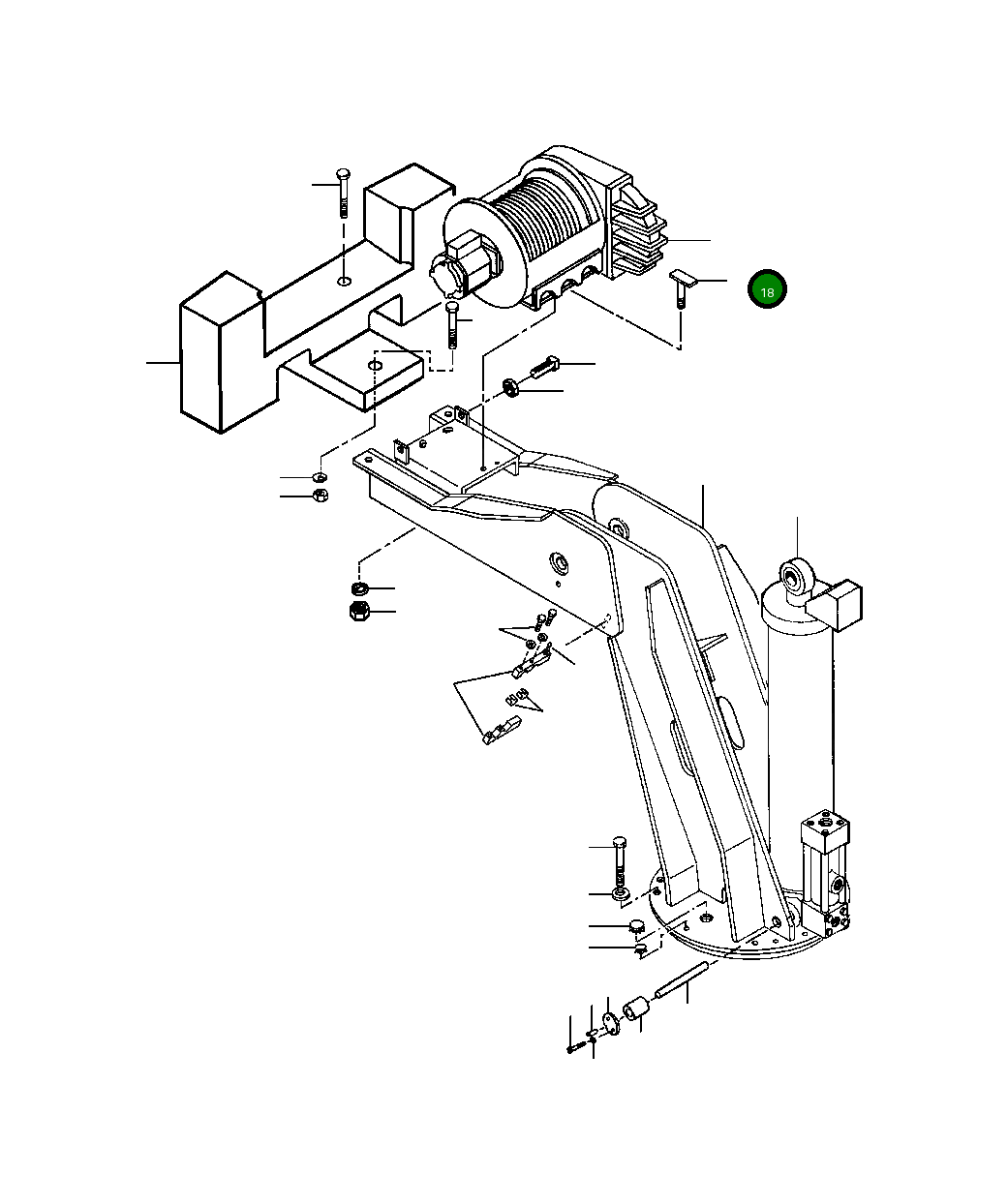 18