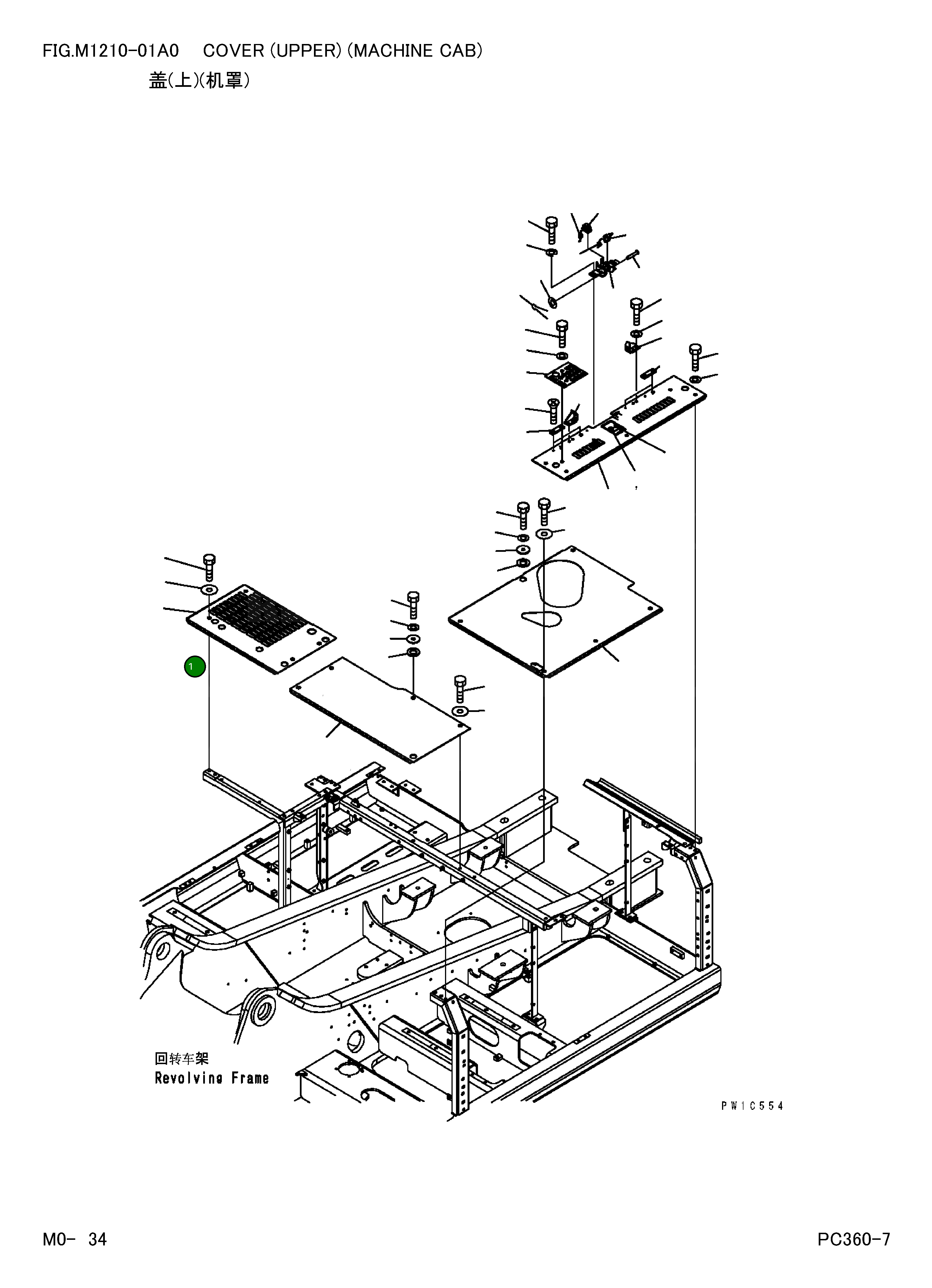 FIG.M1210-01A0 COVER (UPPER) (MACHINE CAB)
盖(上)(机罩)

1

回转车架
Revolving Frame

PW1C554

M0- 34

PC360-7