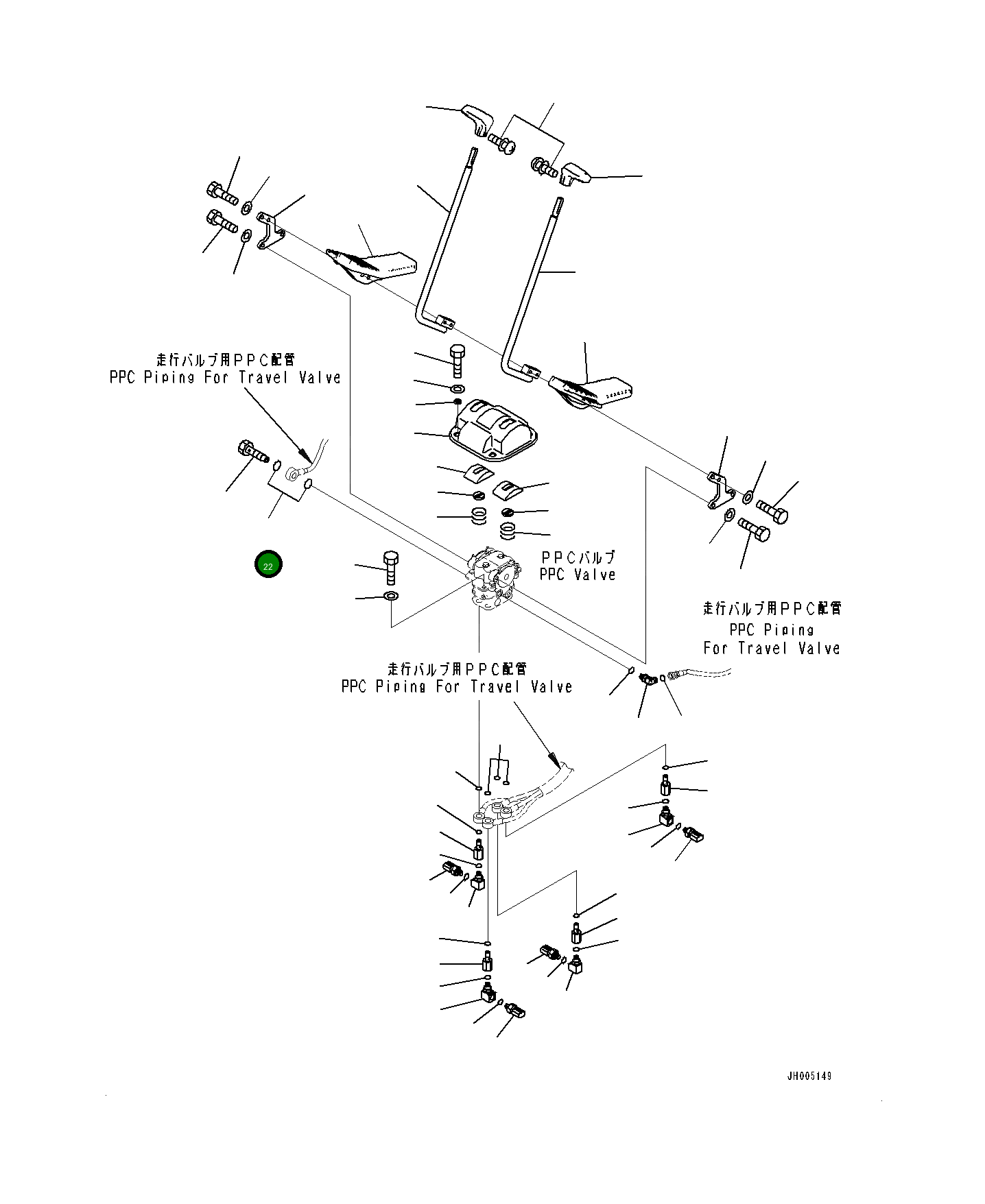 走行バルブ用PPC配管
PPC Piping For Travel Valve

22

PPCバルブ
PPC Valve

走行バルブ用PPC配管
PPC Piping
For Travel Valve

走行バルブ用PPC配管
PPC Piping For Travel Valve

JH005149