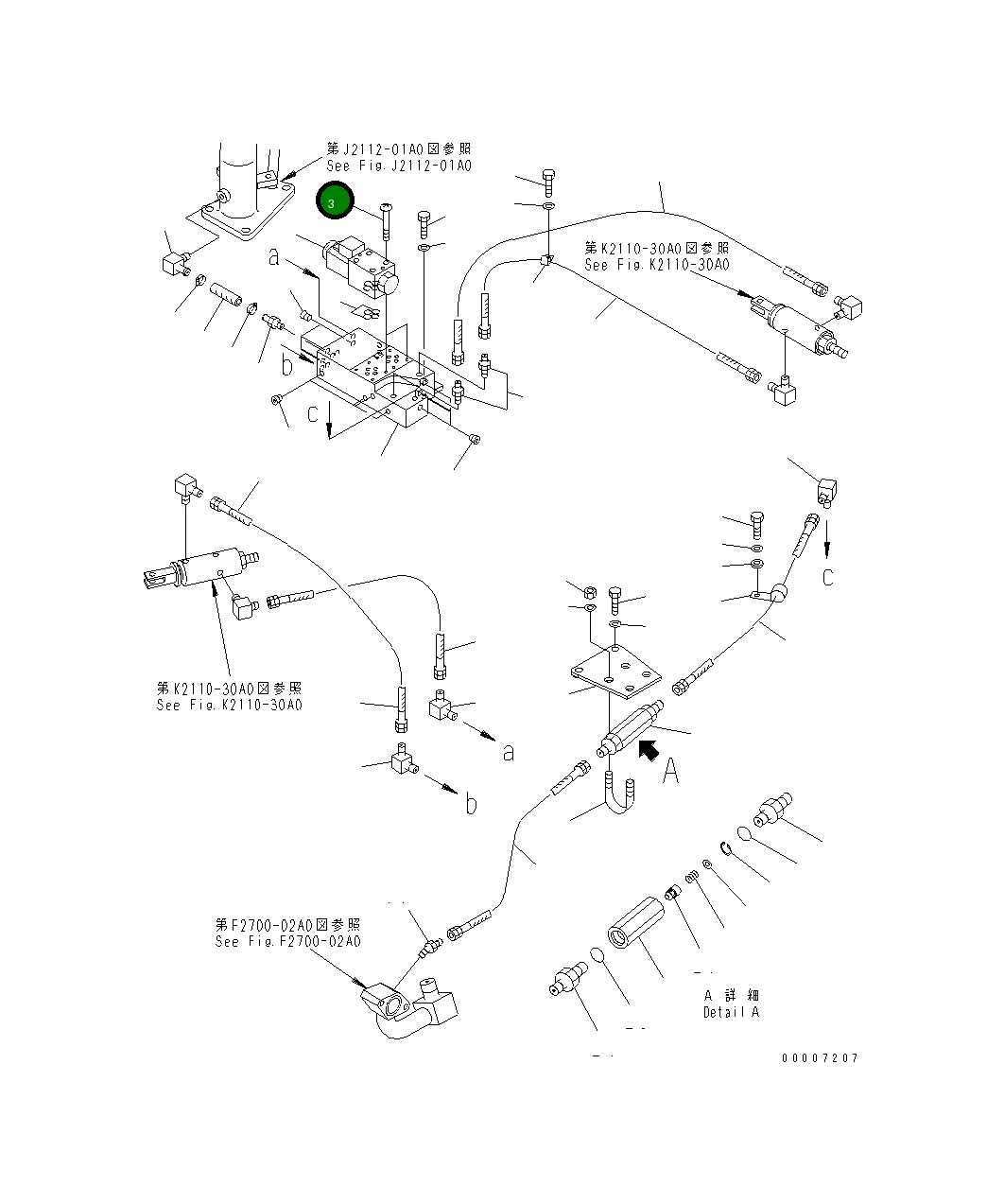 第J2112-01A0図参照
See Fig.J2112-01A0

3

a

b

c

第K2110-30A0図参照
See Fig.K2110-30A0

c

第K2110-30A0図参照
See Fig.K2110-30A0

a

b

A

第F2700-02A0図参照
See Fig.F2700-02A0

A 詳細
Detail A

00007207