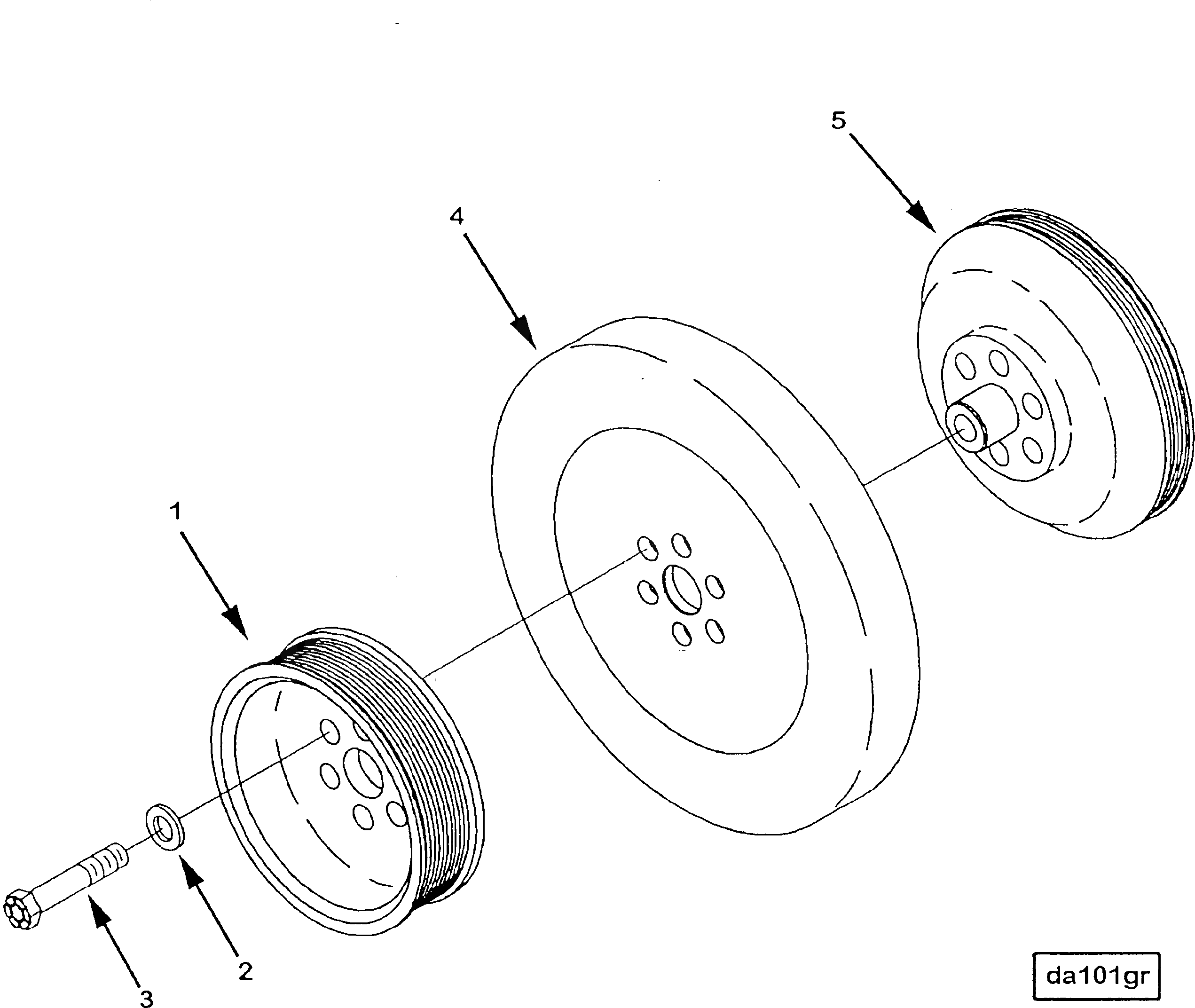 5

4

1

2

3

da101gr