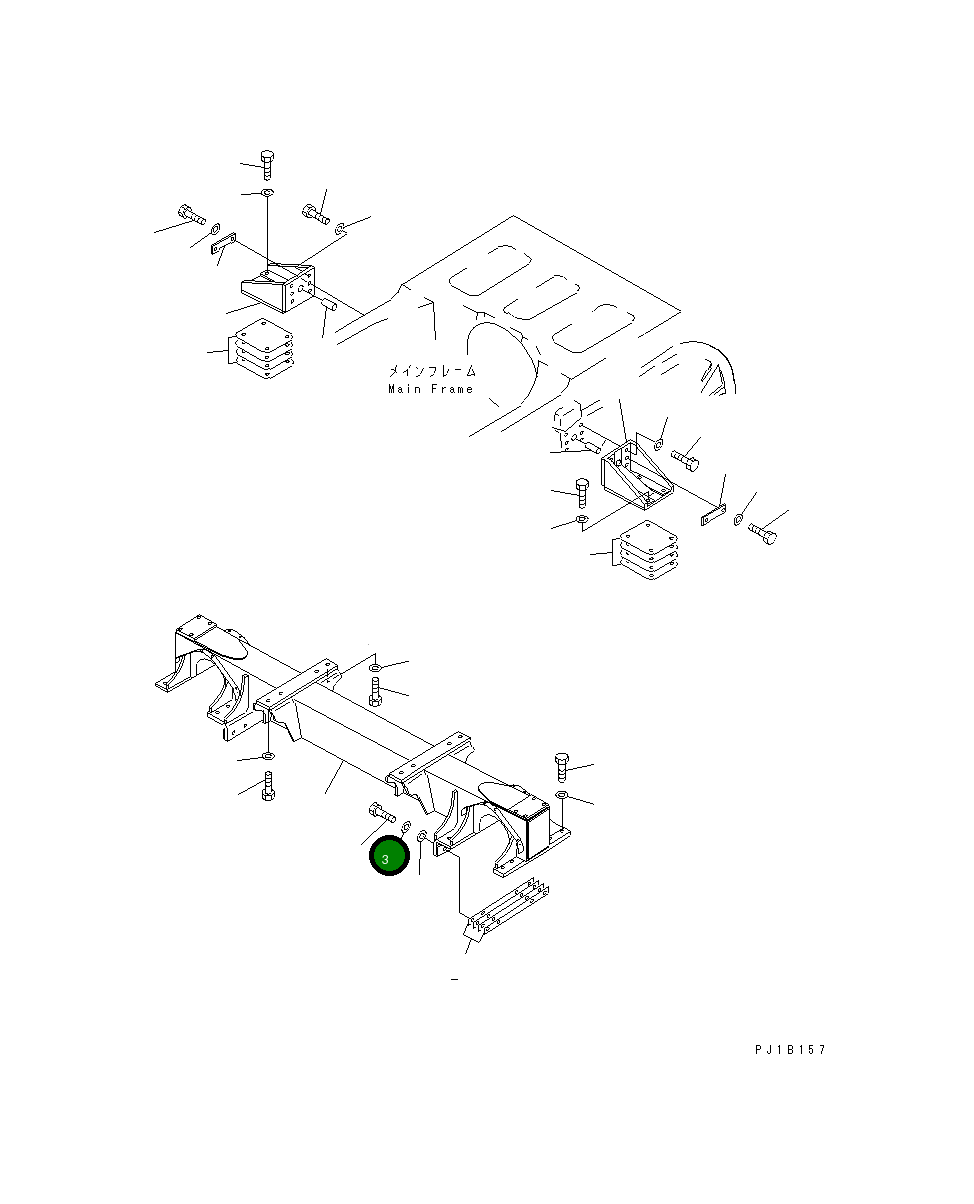 メインフレーム
Main Frame

3

PJ1B157