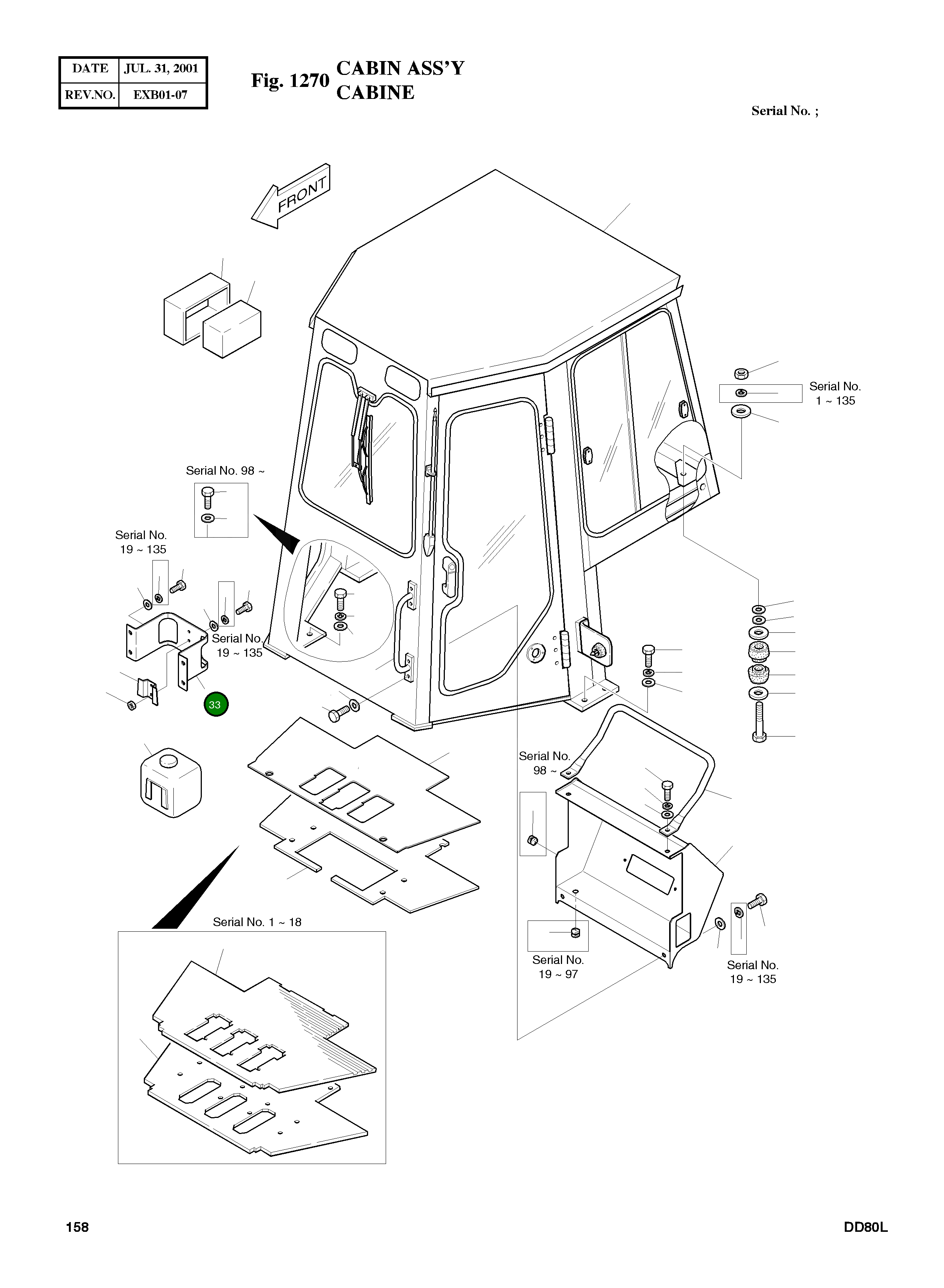 | DATE | JUL. 31, 2001 |
|---|---|
| REV.NO. | EXB01-07 |

Fig. 1270 CABIN ASS'Y CABINE

Serial No. ;

FRONT

Serial No. 1 ~ 135

Serial No. 98 ~

Serial No. 19 ~ 135

Serial No. 19 ~ 135

33

Serial No. 98 ~

Serial No. 1 ~ 18

Serial No. 19 ~ 97

Serial No. 19 ~ 135

158

DD80L