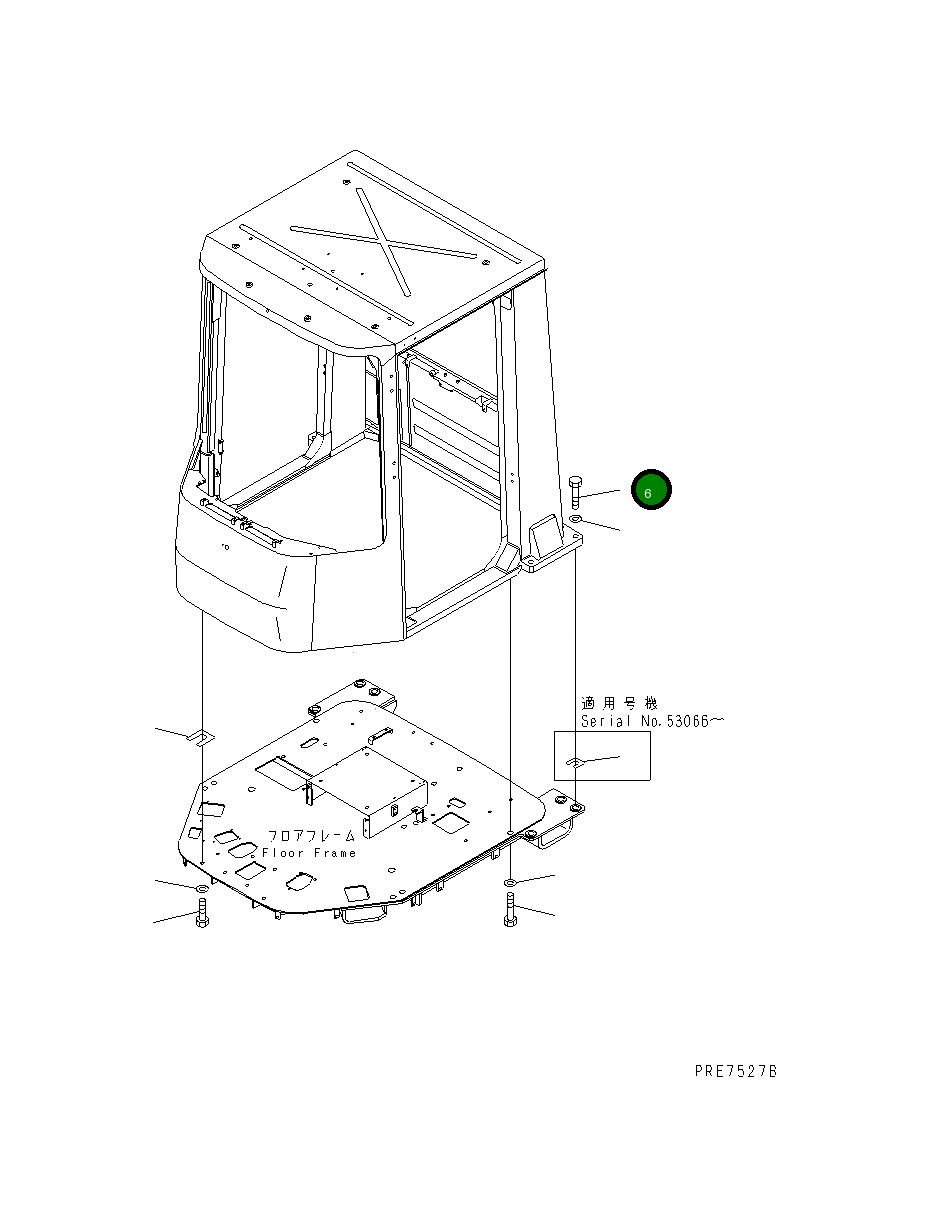 6

適用号機
Serial No.53066～

フロアフレーム
Floor Frame

PRE7527B