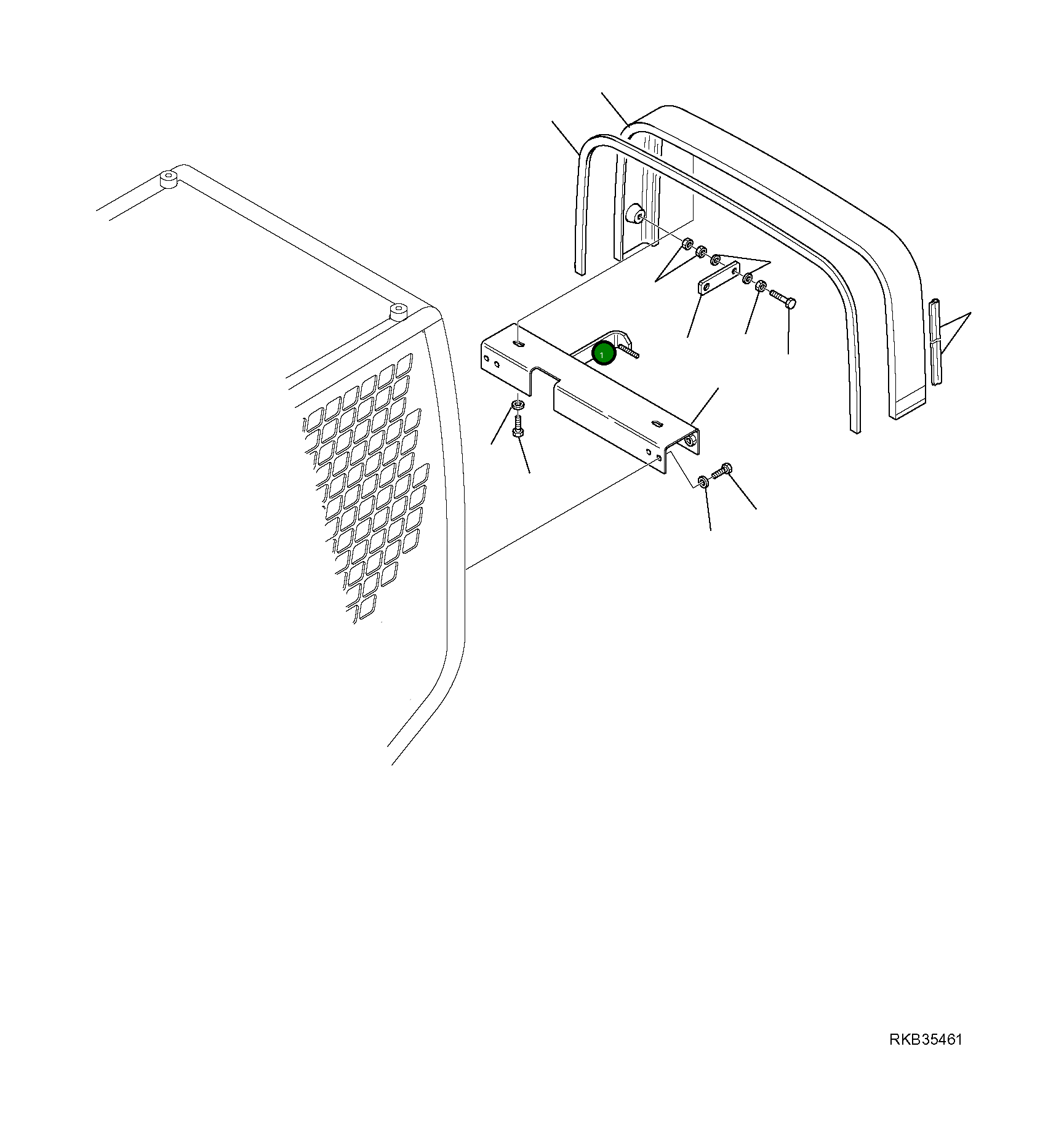 1

RKB35461