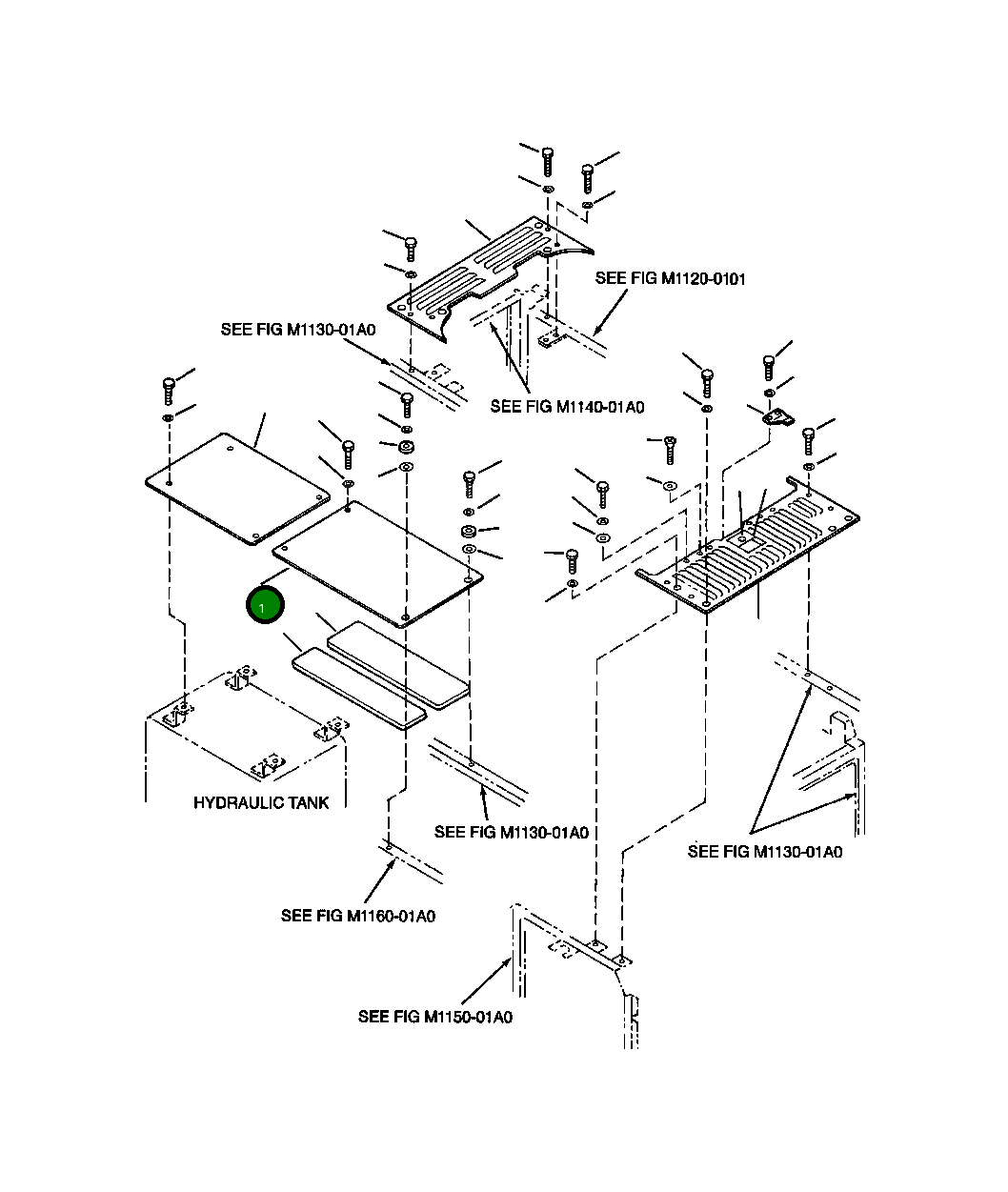 SEE FIG M1120-0101

SEE FIG M1130-01A0

SEE FIG M1140-01A0

1

HYDRAULIC TANK

SEE FIG M1130-01A0

SEE FIG M1130-01A0

SEE FIG M1160-01A0

SEE FIG M1150-01A0