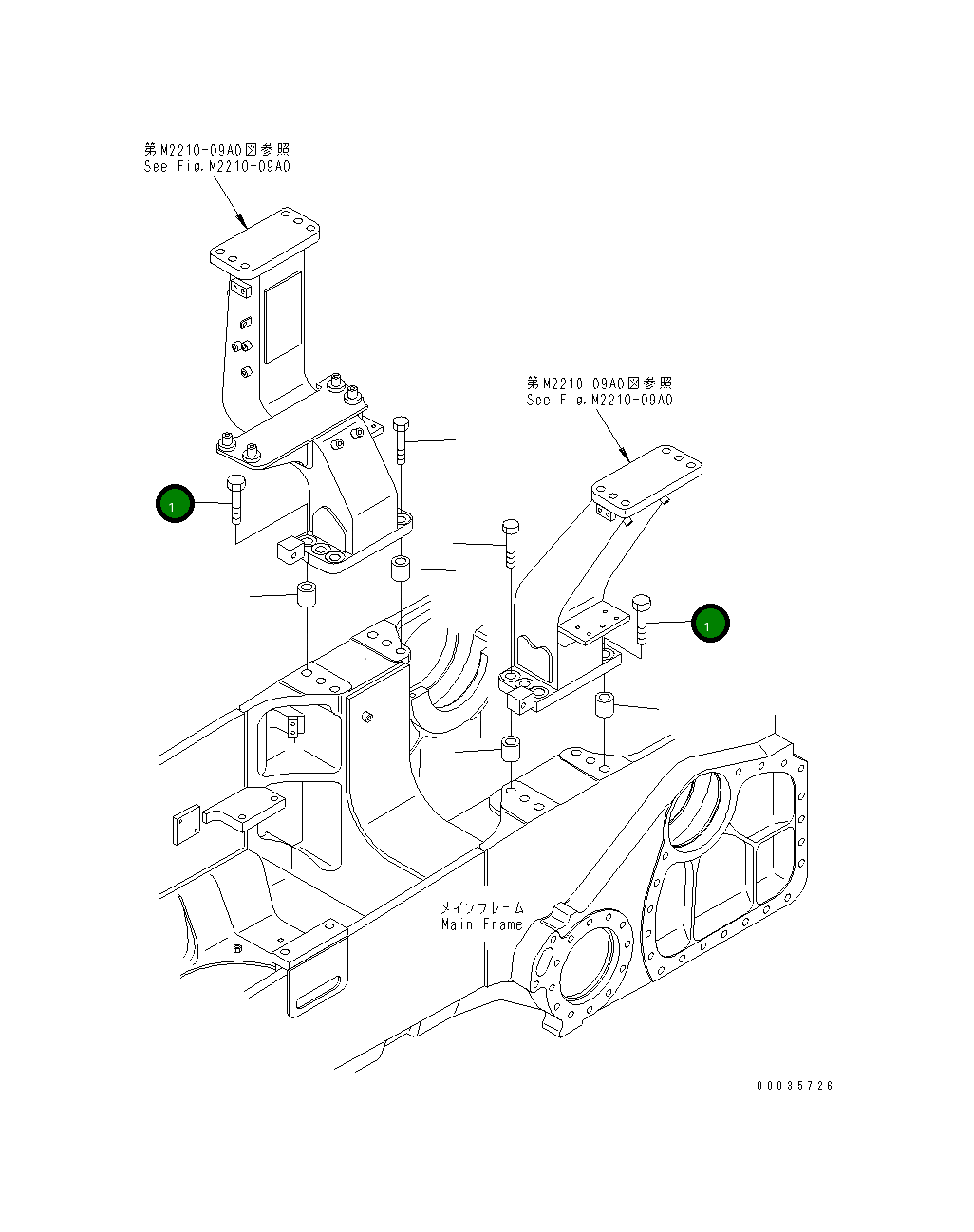 第M2210-09A0図参照
See Fig.M2210-09A0

第M2210-09A0図参照
See Fig.M2210-09A0

1

1

メインフレーム
Main Frame

00035726