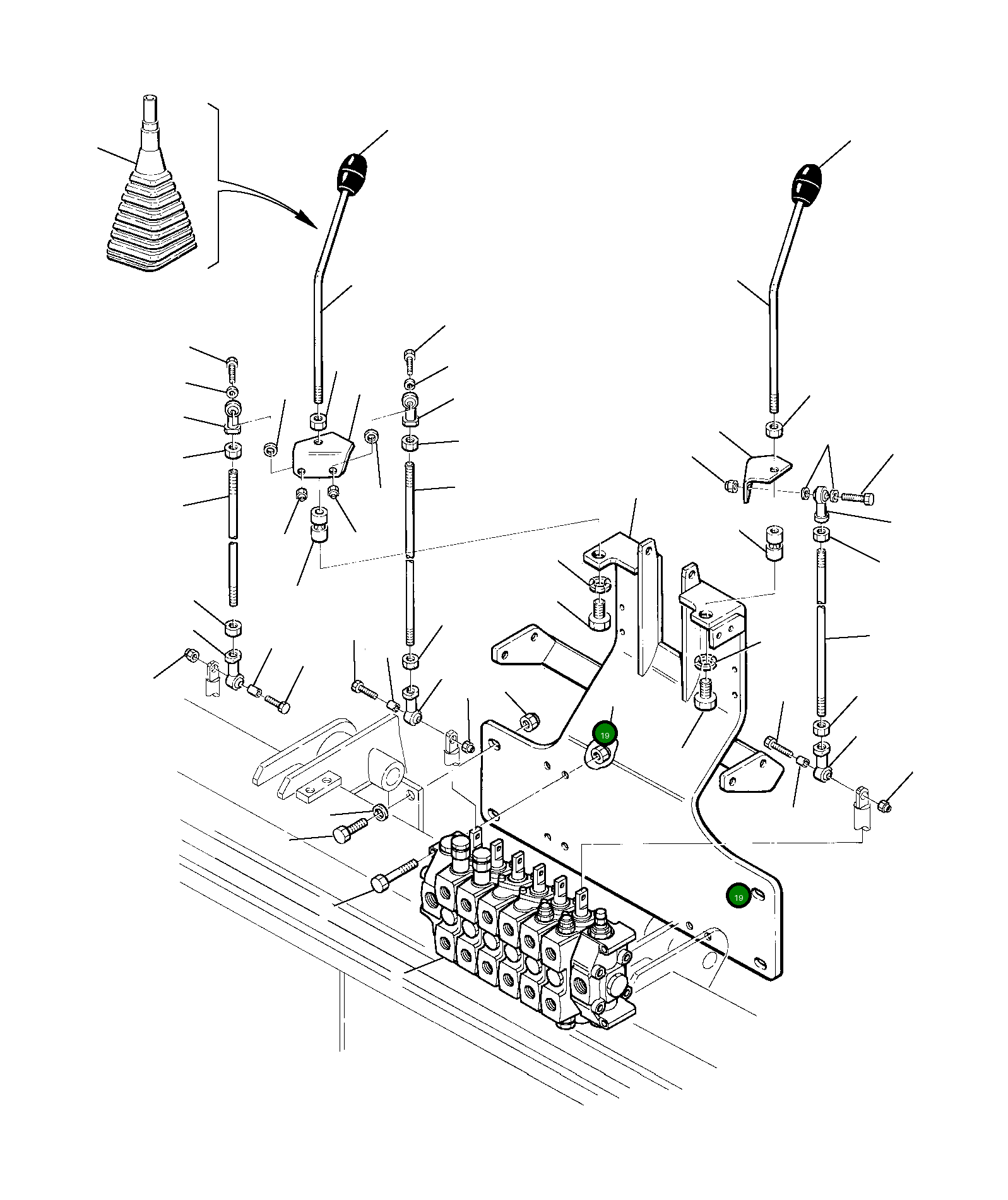 19

19