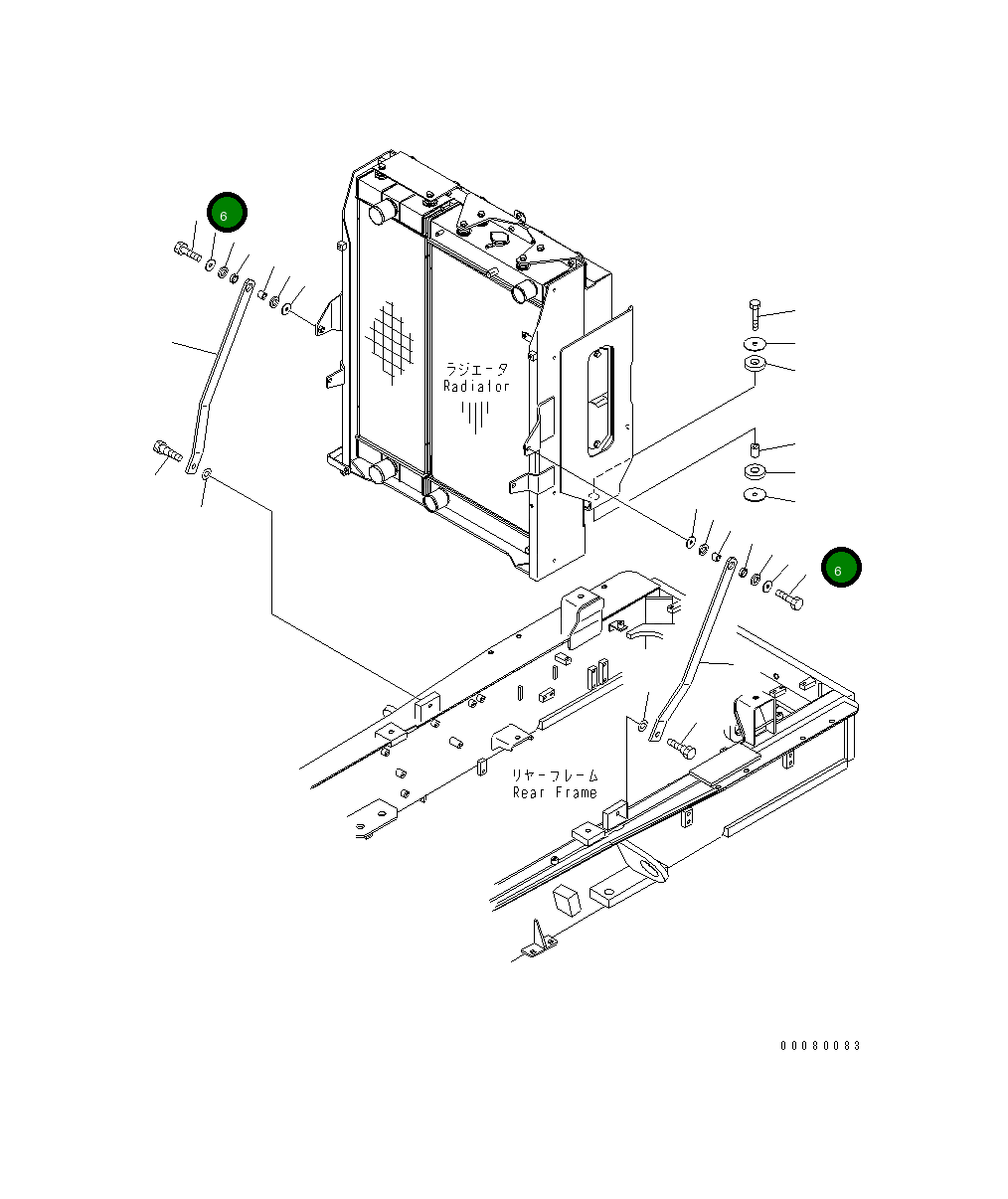 6

ラジエータ
Radiator

6

リヤーフレーム
Rear Frame

00080083