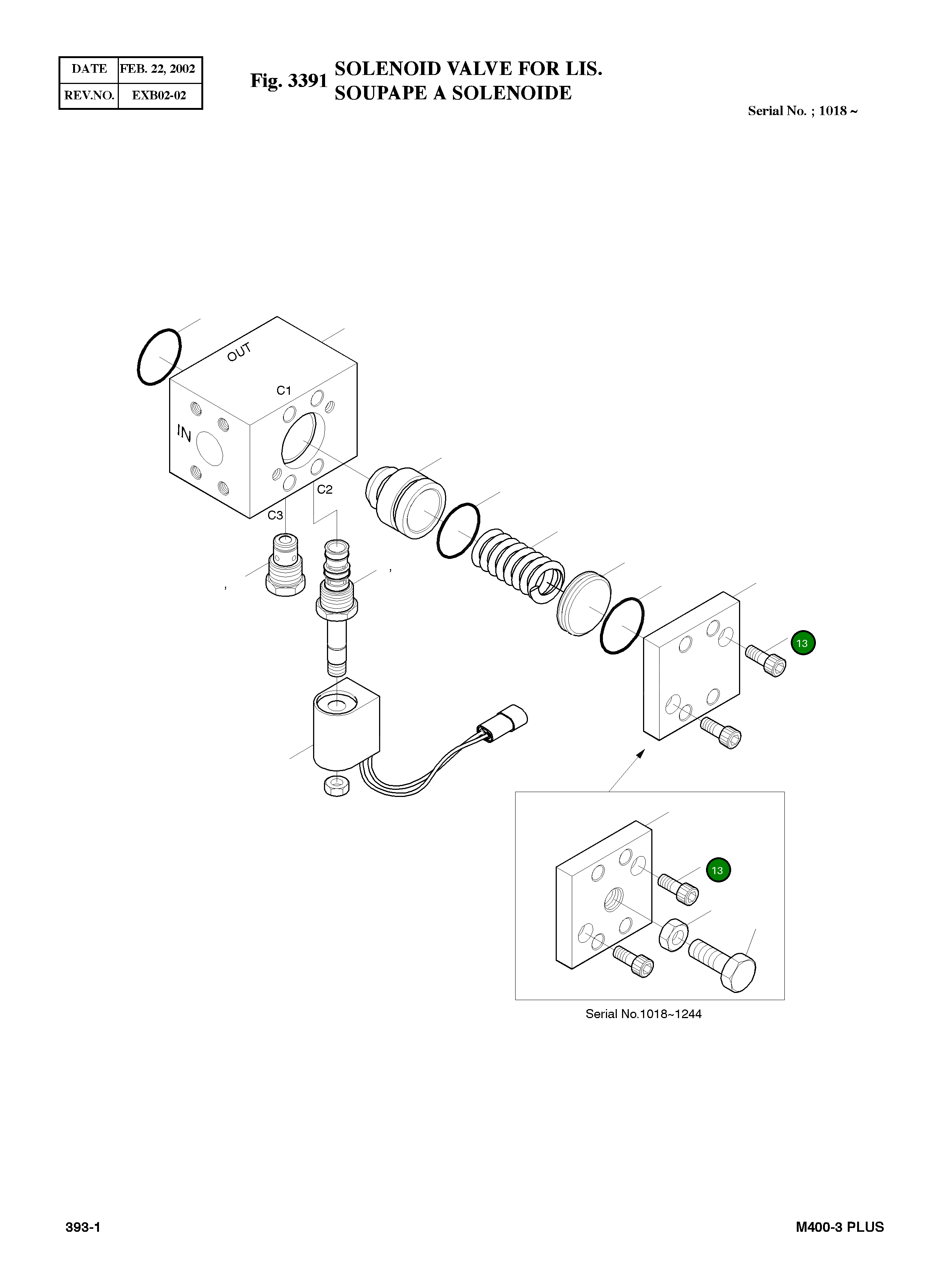 | DATE | FEB. 22, 2002 |
|---|---|
| REV.NO. | EXB02-02 |

Fig. 3391 SOLENOID VALVE FOR LIS.
SOUPAPE A SOLENOIDE

Serial No. ; 1018 ~

OUT

C1

IN

C2

C3

,

,

13

13

Serial No.1018~1244

393-1

M400-3 PLUS