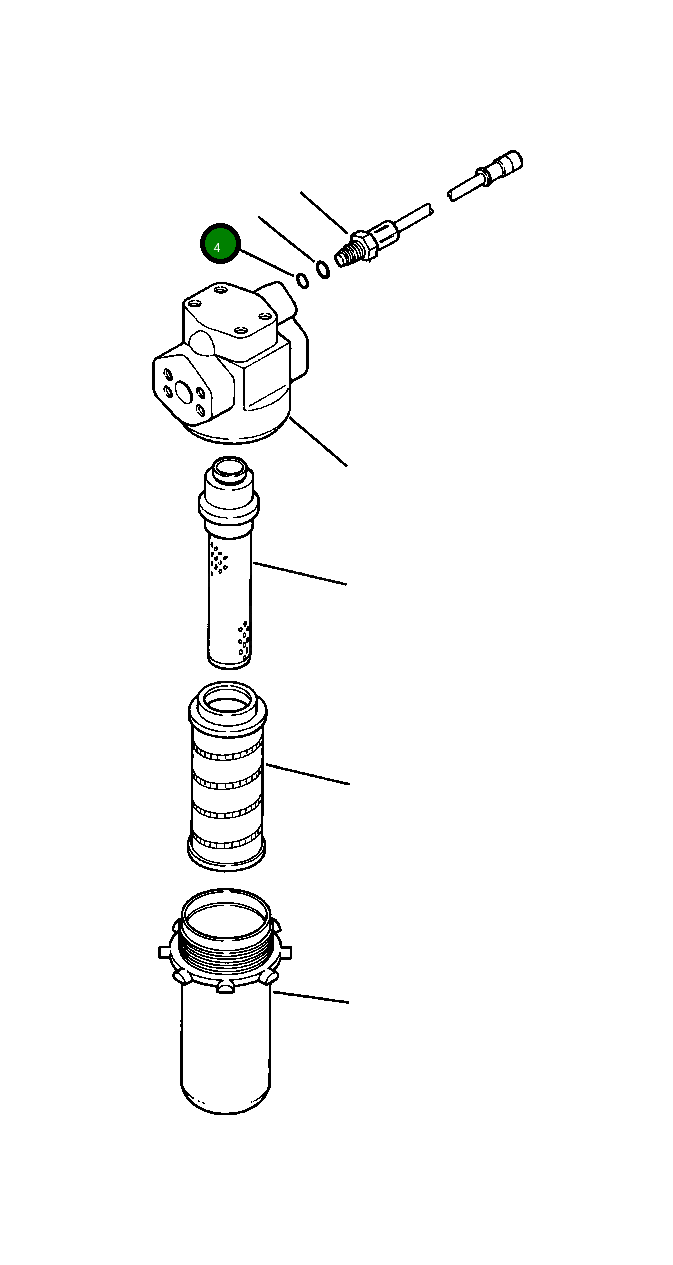 4