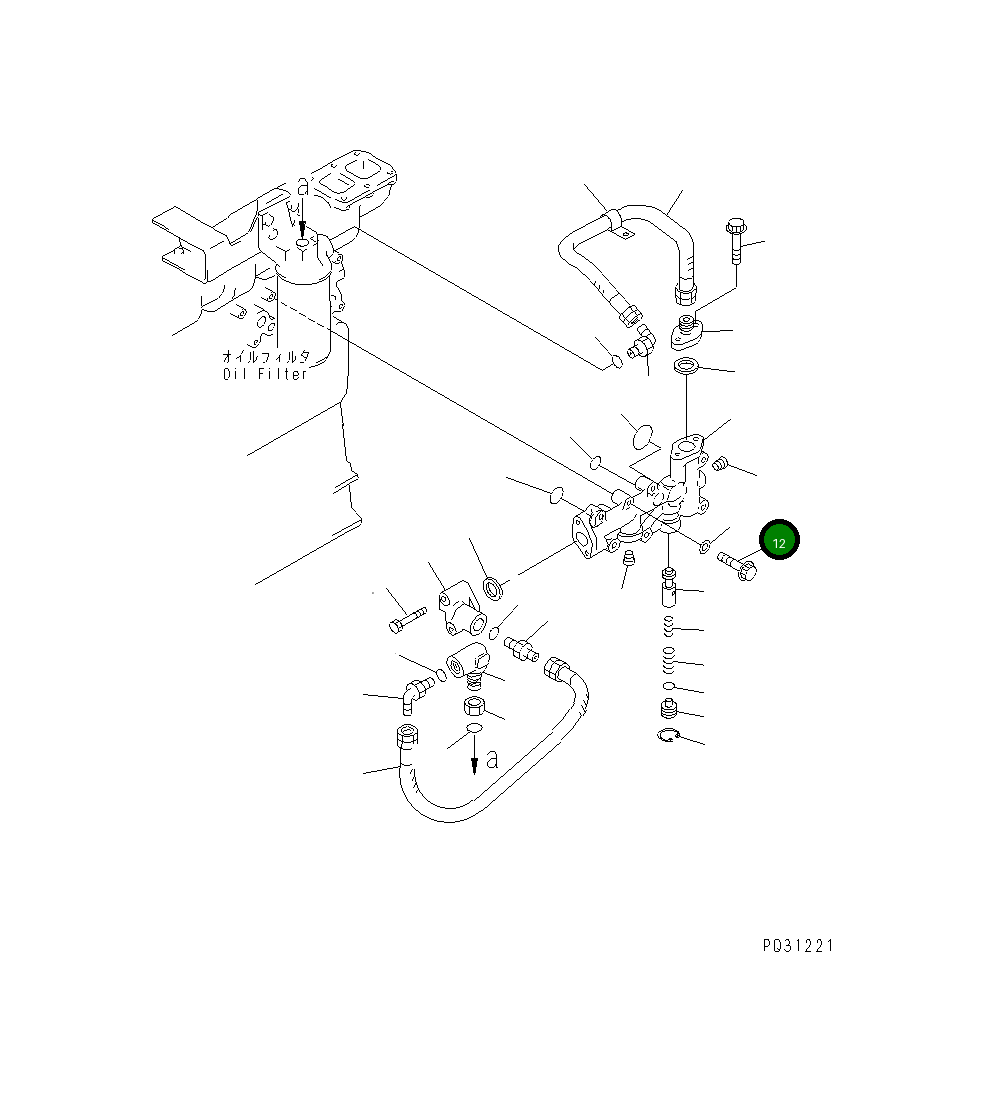 a

オイルフィルタ
Oil Filter

12

a

PD31221