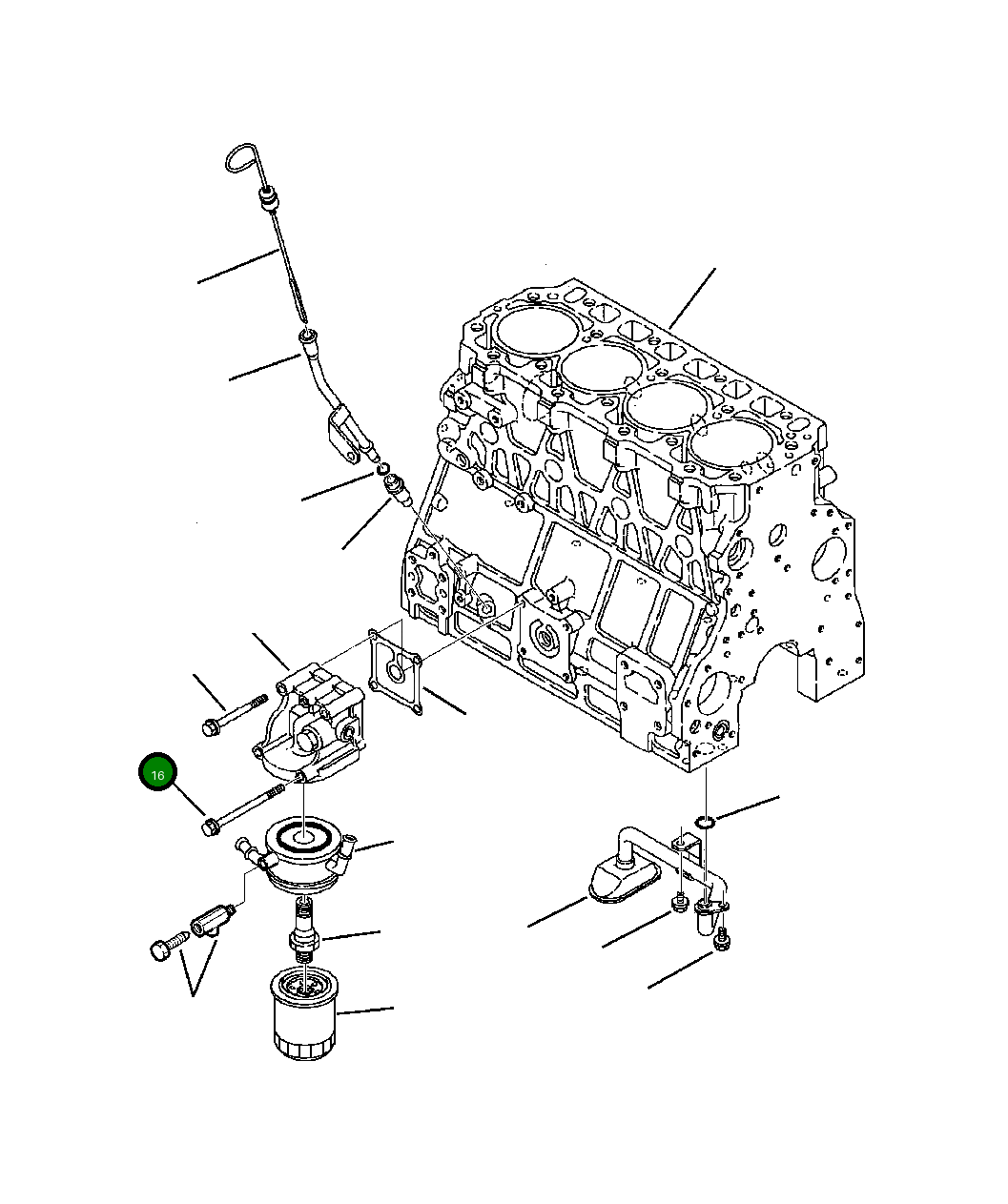 16