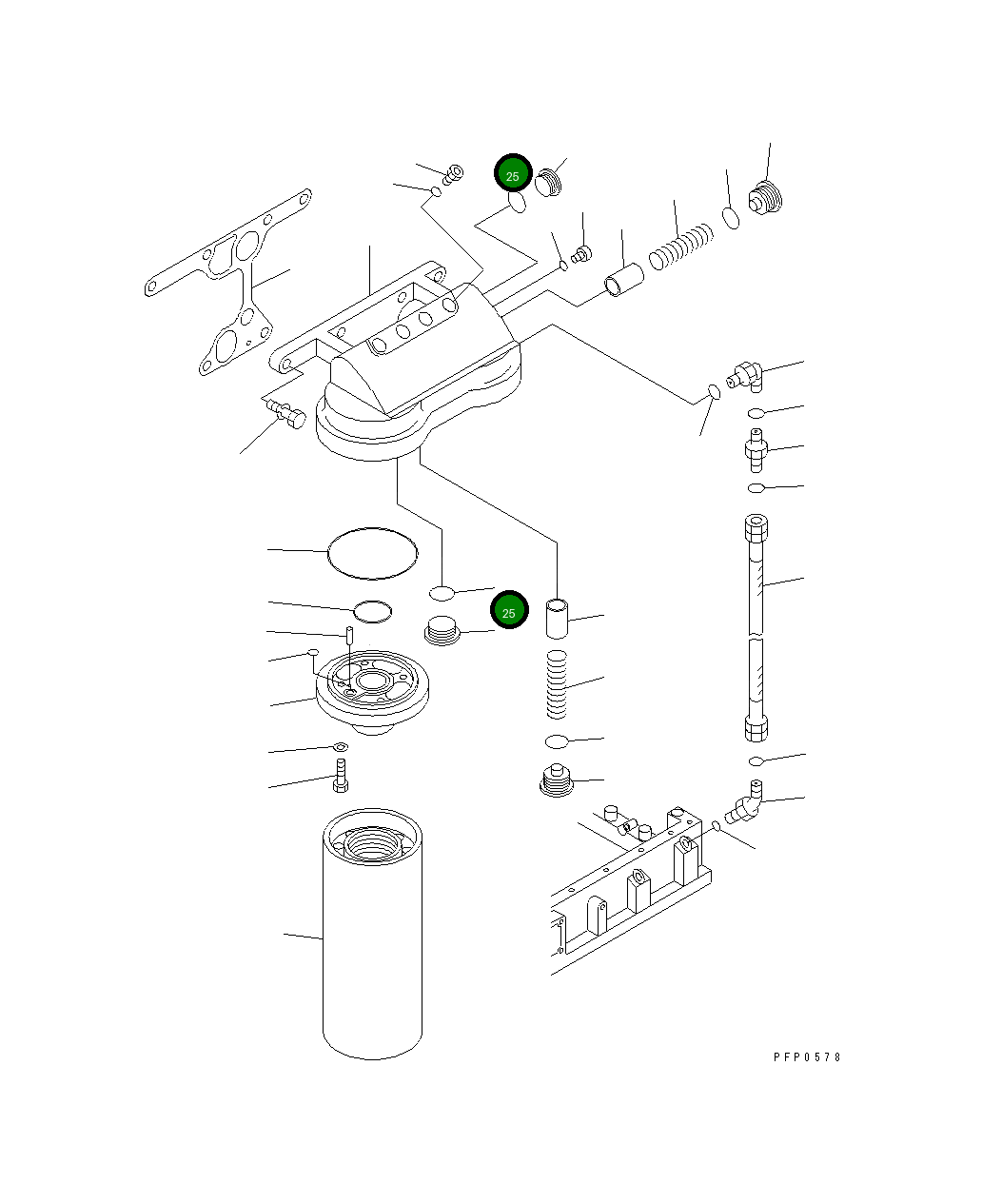 25

25

PFP0578