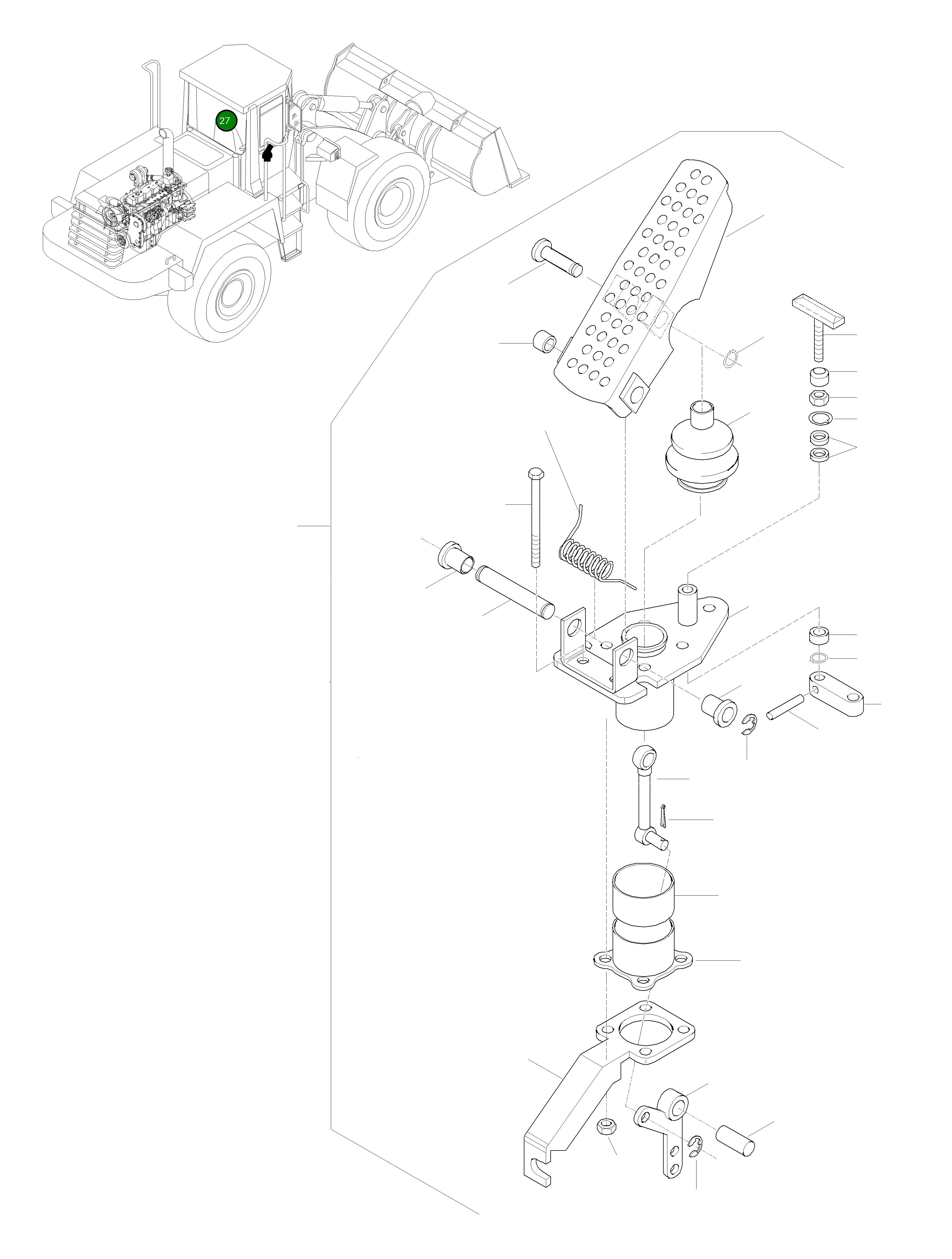 27