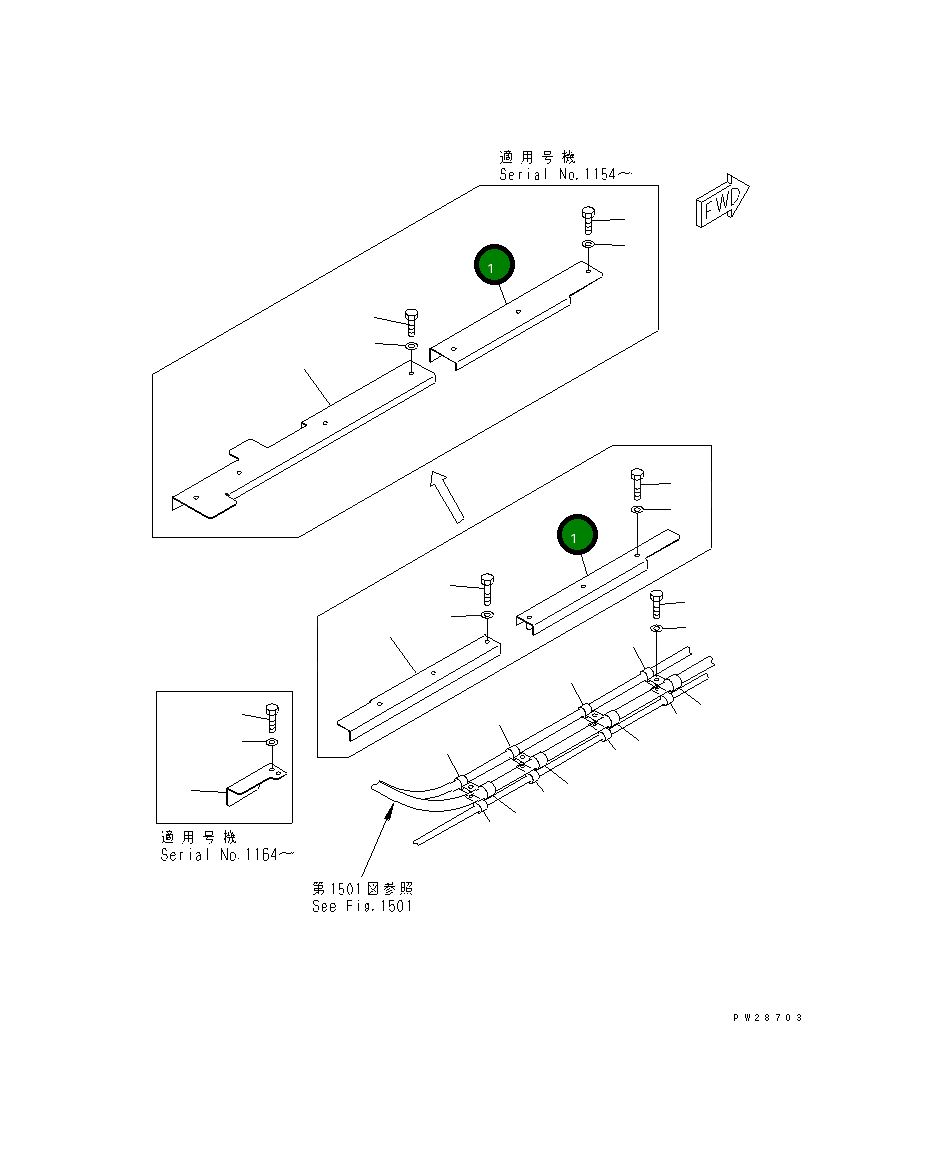 適用号機
Serial No.1154～

FWD

1

1

適用号機
Serial No.1164～

第1501図参照
See Fig.1501

PW28703