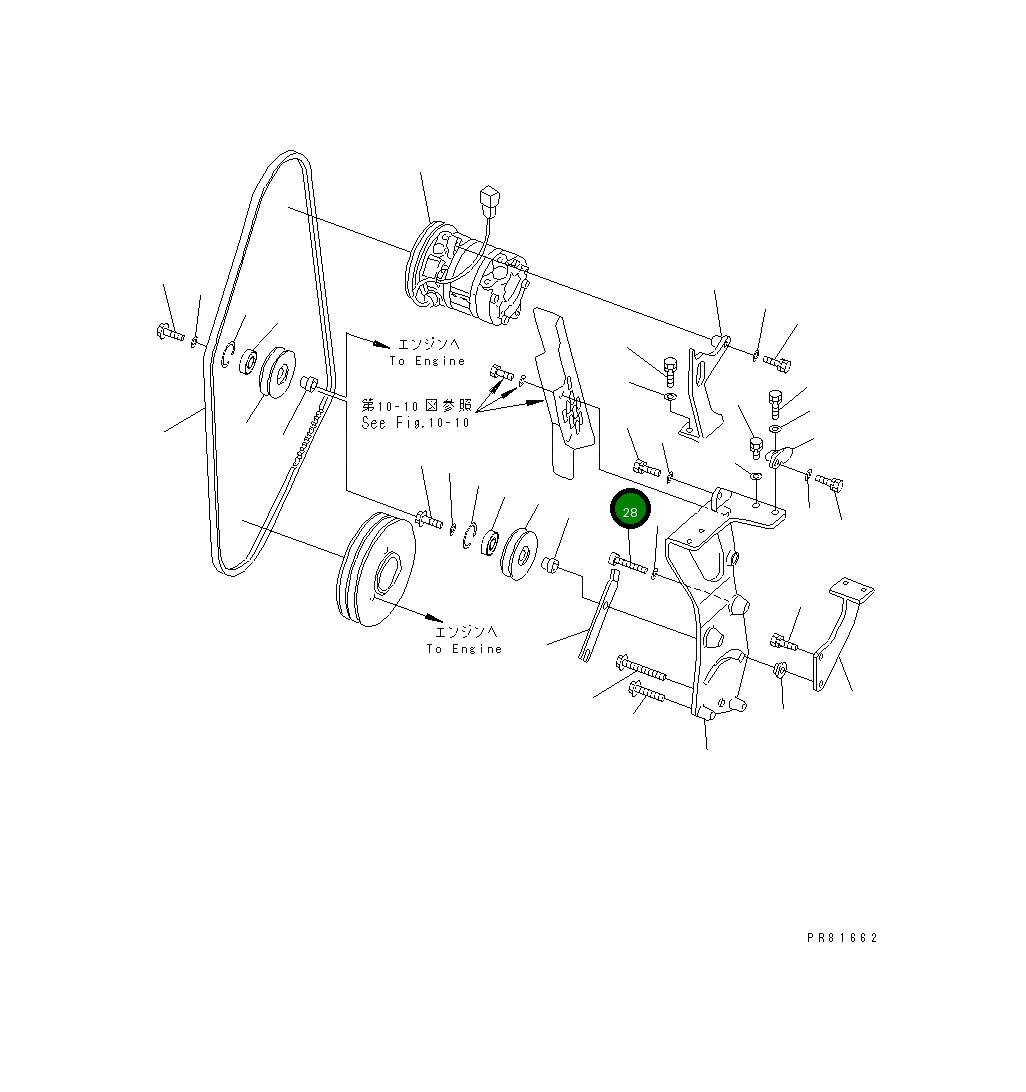 エンジンへ
To Engine

第10-10図参照
See Fig.10-10

28

エンジンへ
To Engine

PR81662