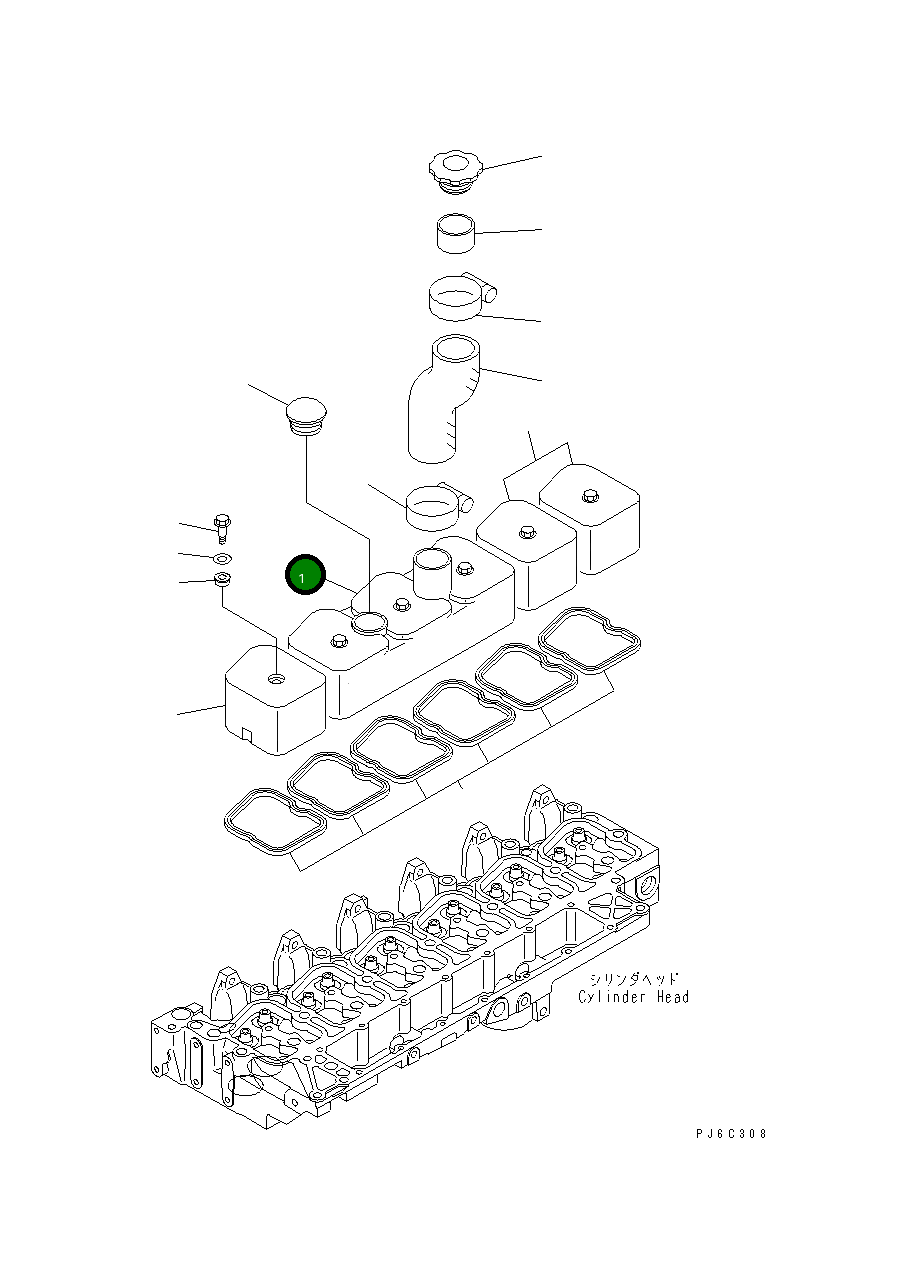 1

シリンダヘッド
Cylinder Head

PJ6C308