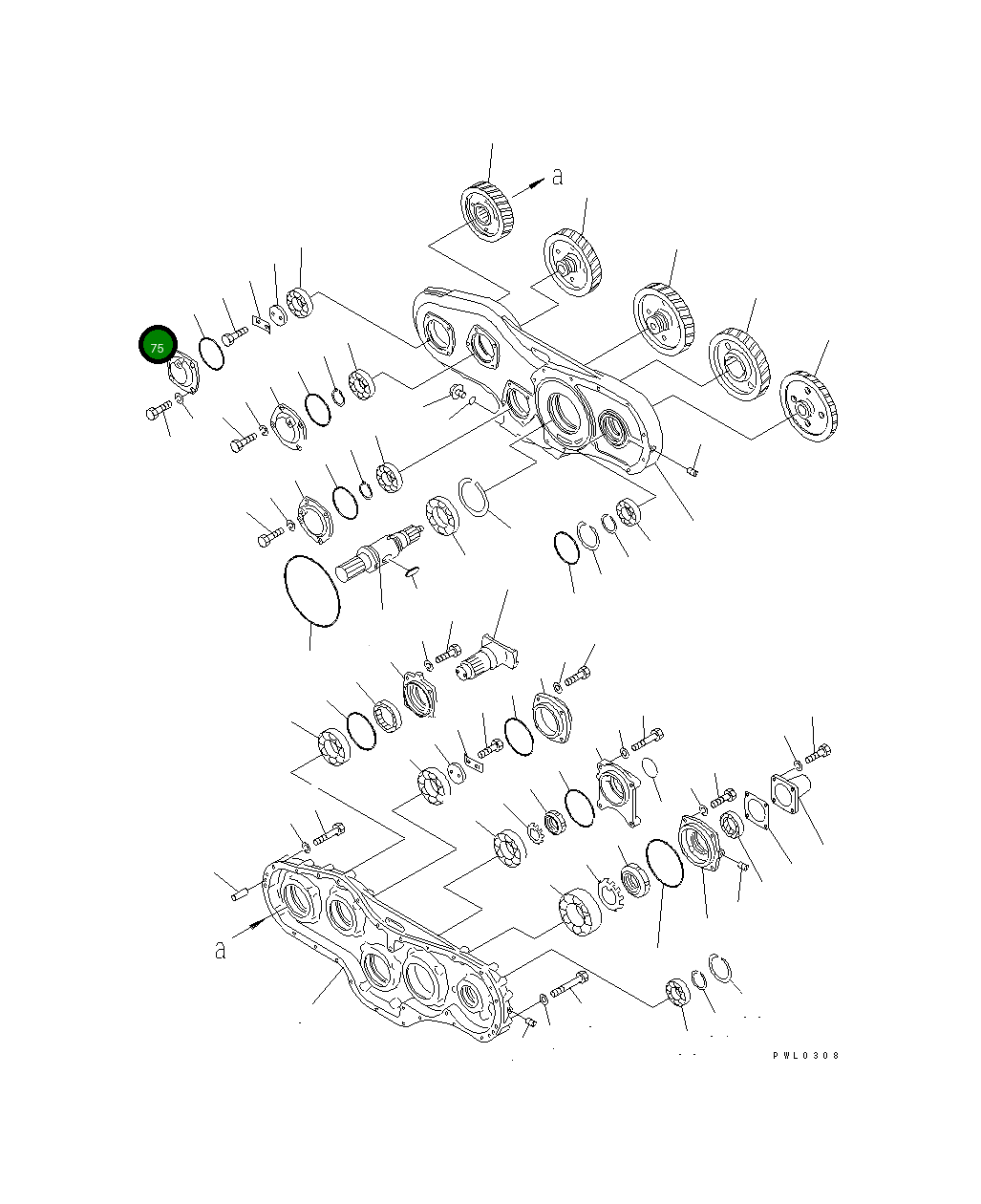 a
75
a
PWL0308