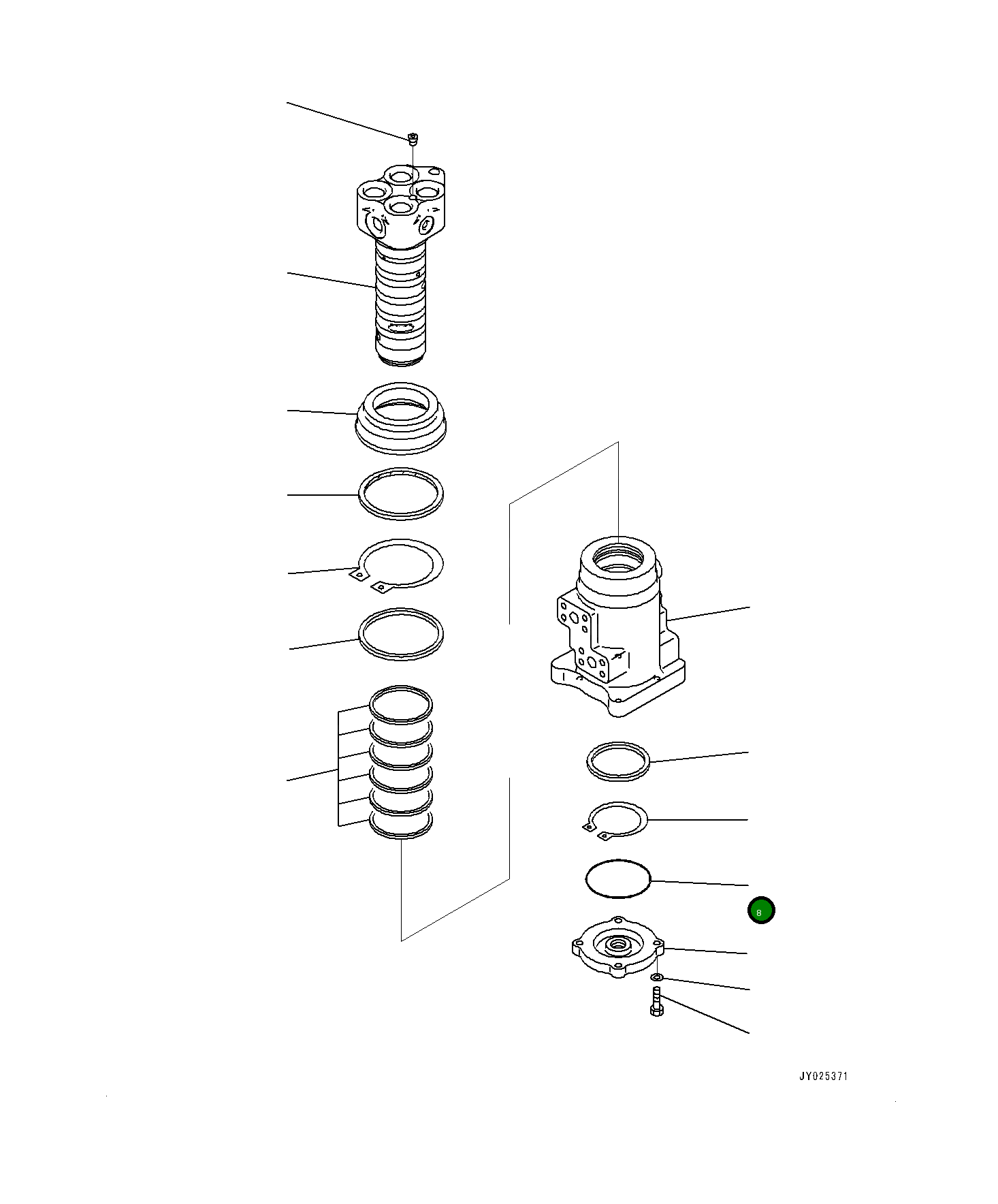 8

JY025371