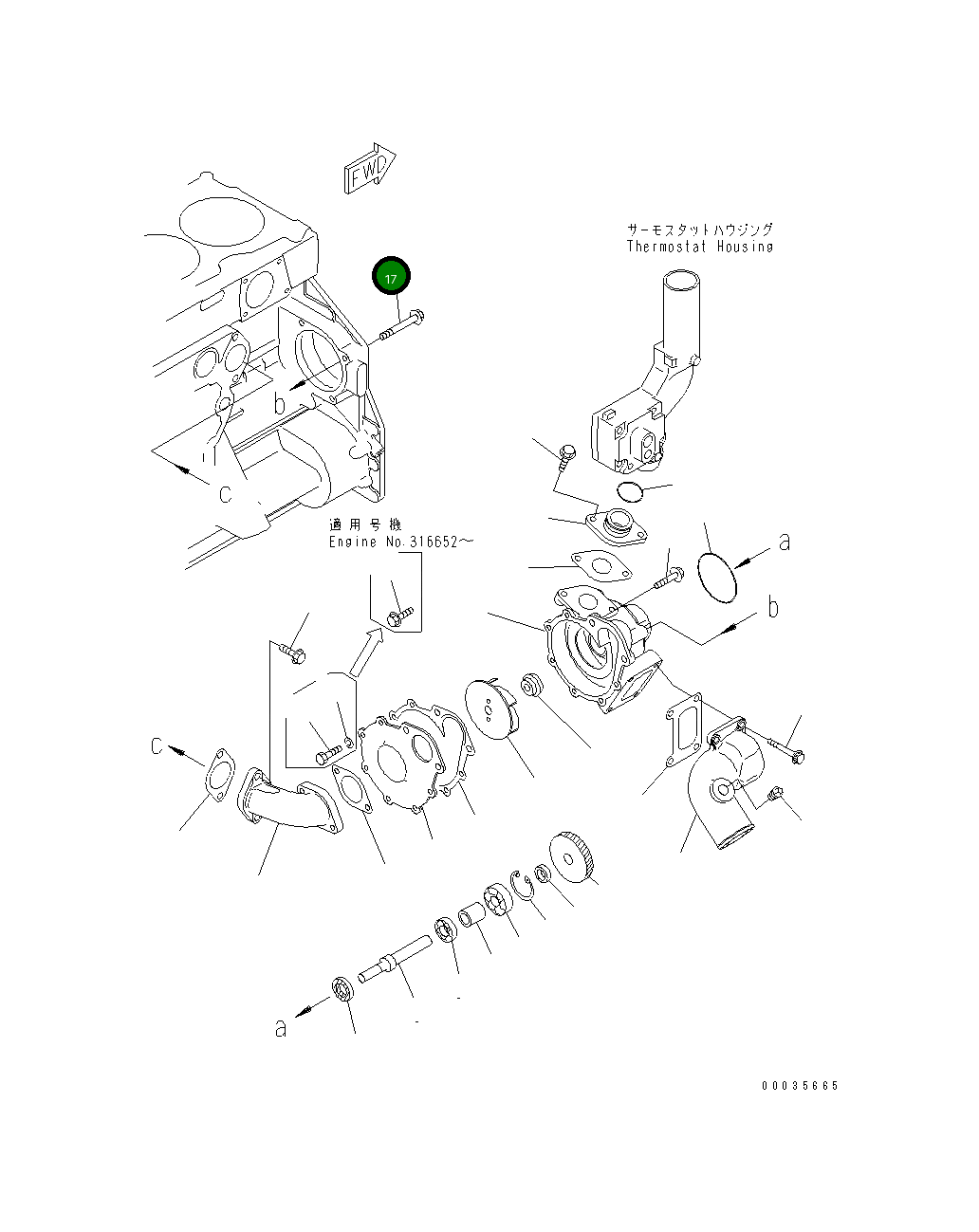 FWD

サーモスタットハウジング
Thermostat Housing

17

b

c

適用号機
Engine No.316652~

a

b

c

a

00035665