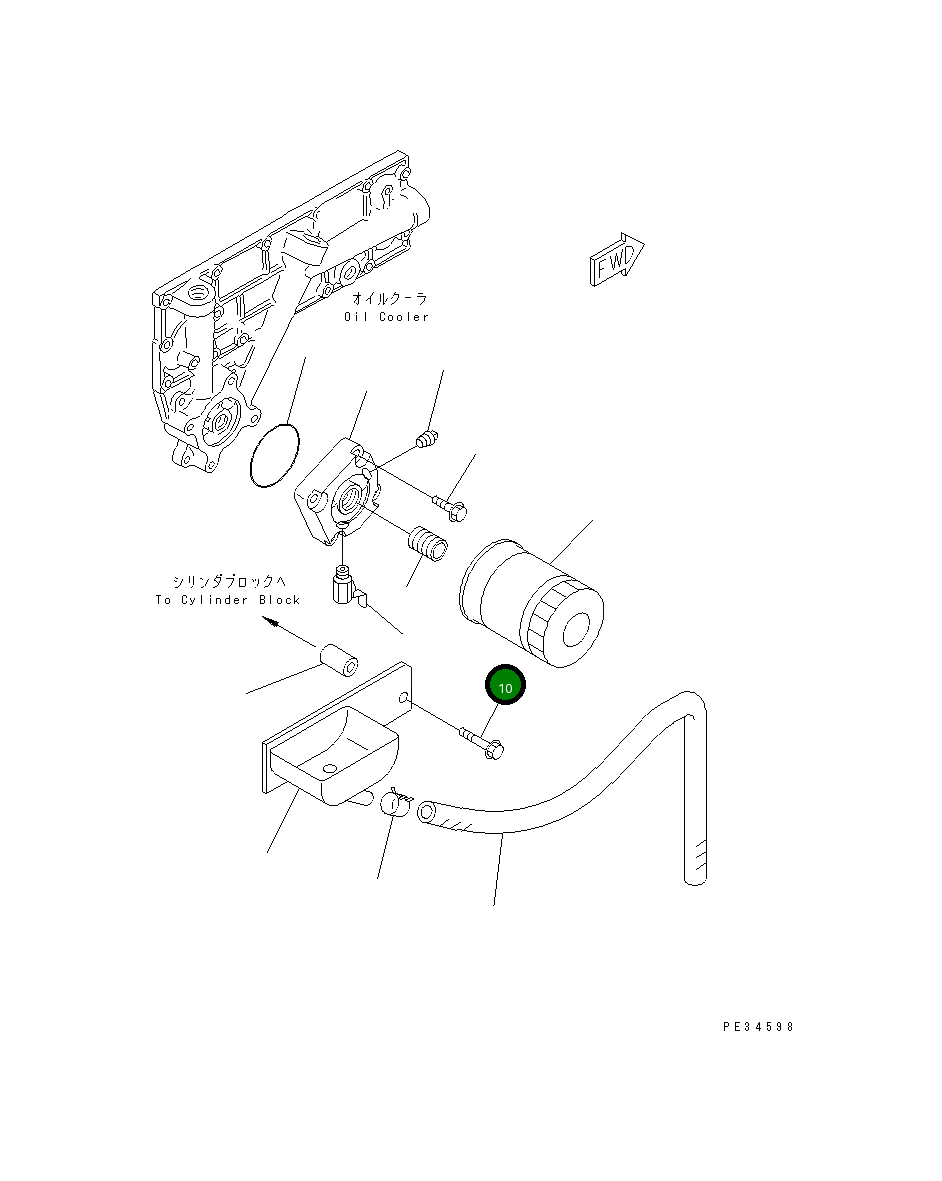 FWD

オイルクーラ
Oil Cooler

シリンダブロックへ
To Cylinder Block

10

PE34598