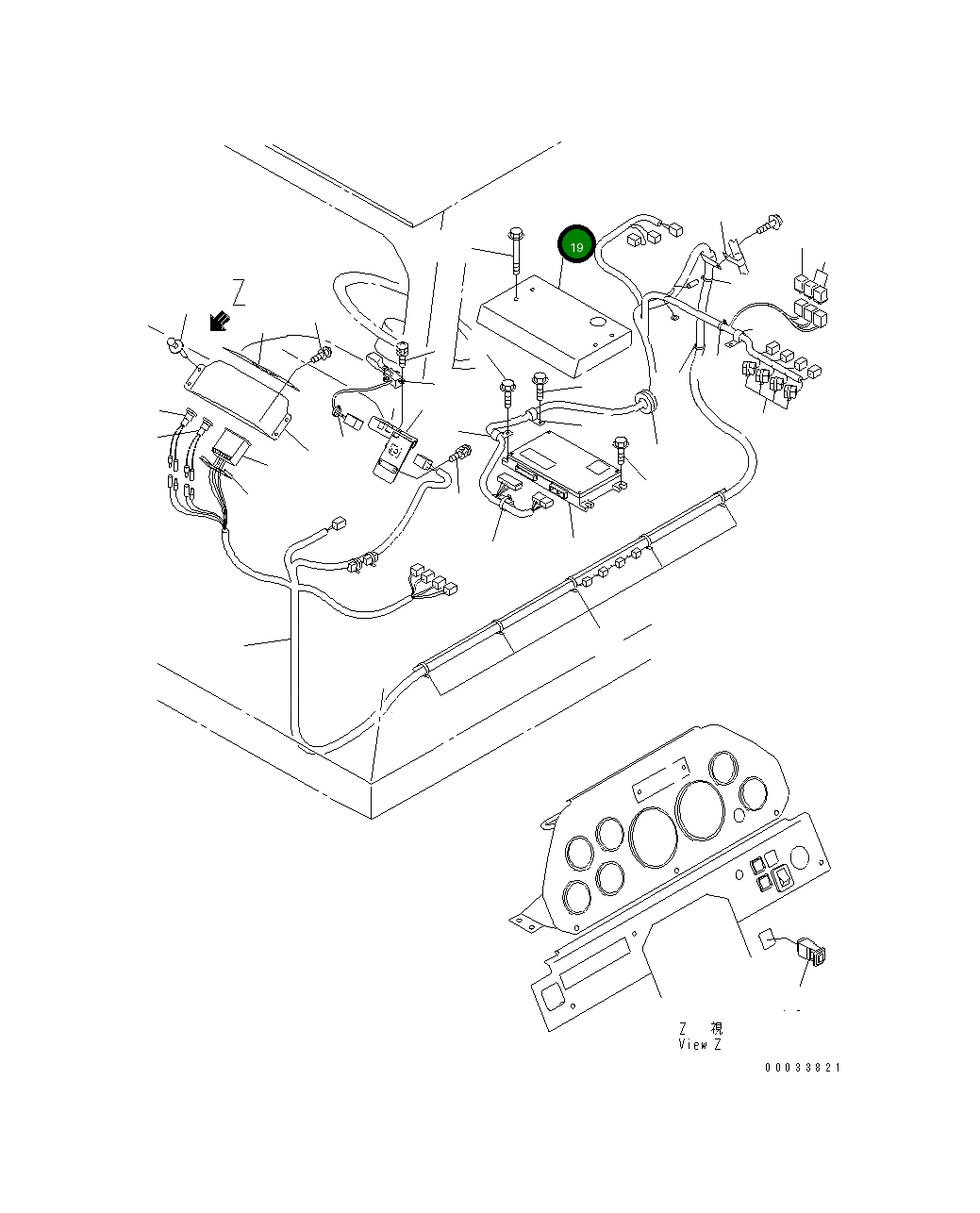 Z

19

Z 視
View Z

00033821