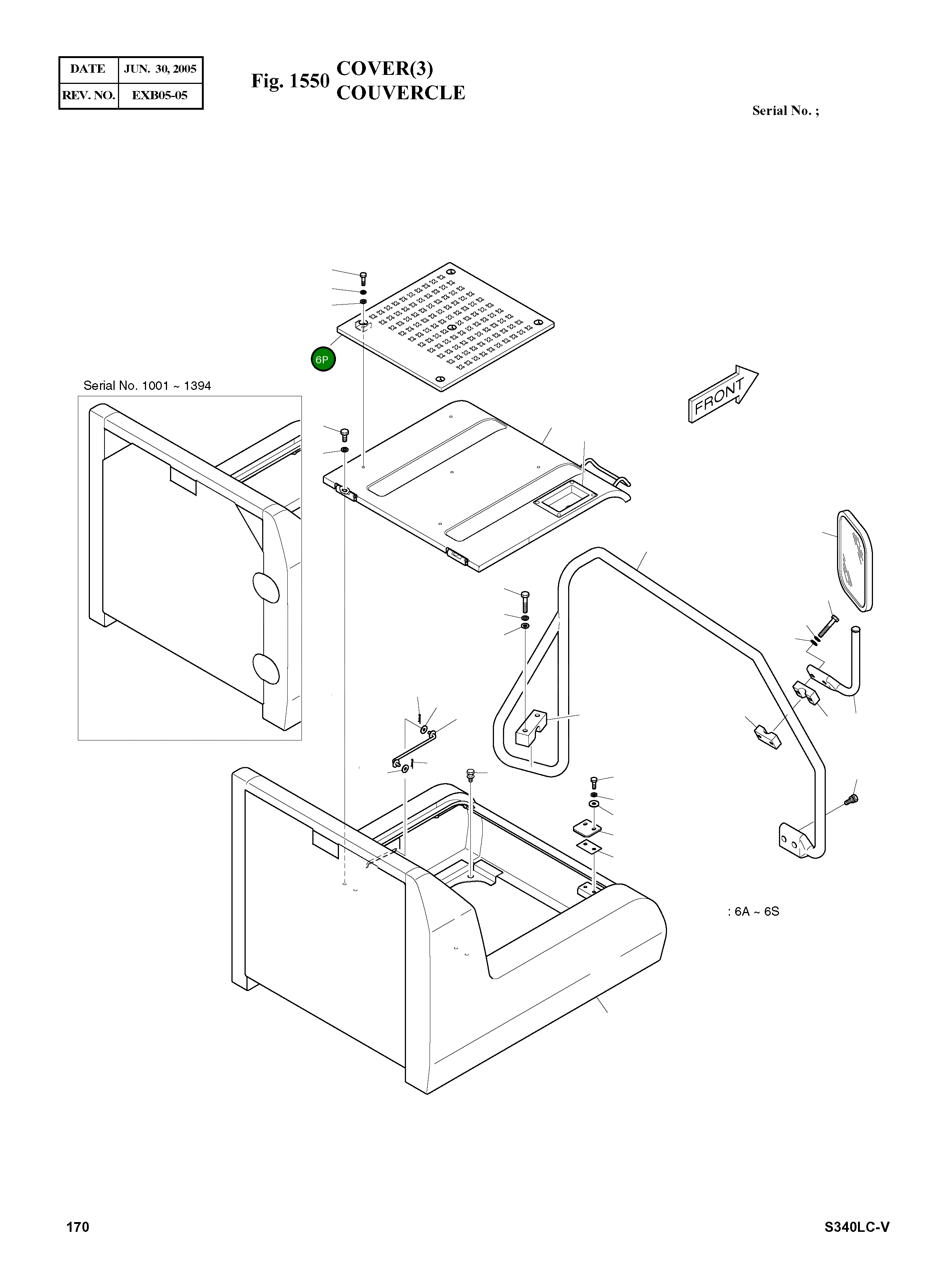 | DATE | JUN. 30, 2005 |
|---|---|
| REV. NO. | EXB05-05 |

Fig. 1550 COVER(3) COUVERCLE

Serial No. ;

6P

Serial No. 1001 ~ 1394

FRONT

: 6A ~ 6S

170

S340LC-V