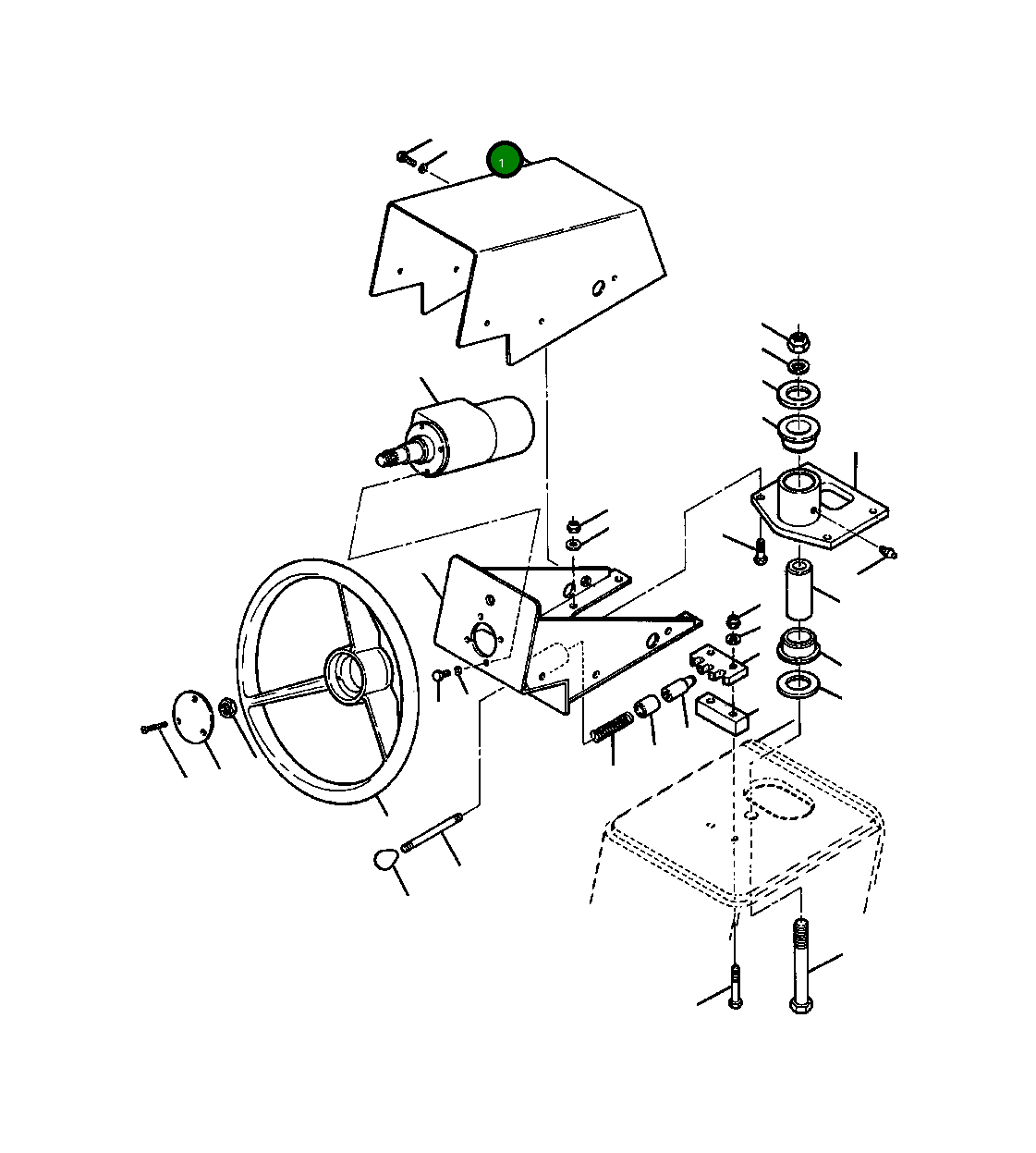 1