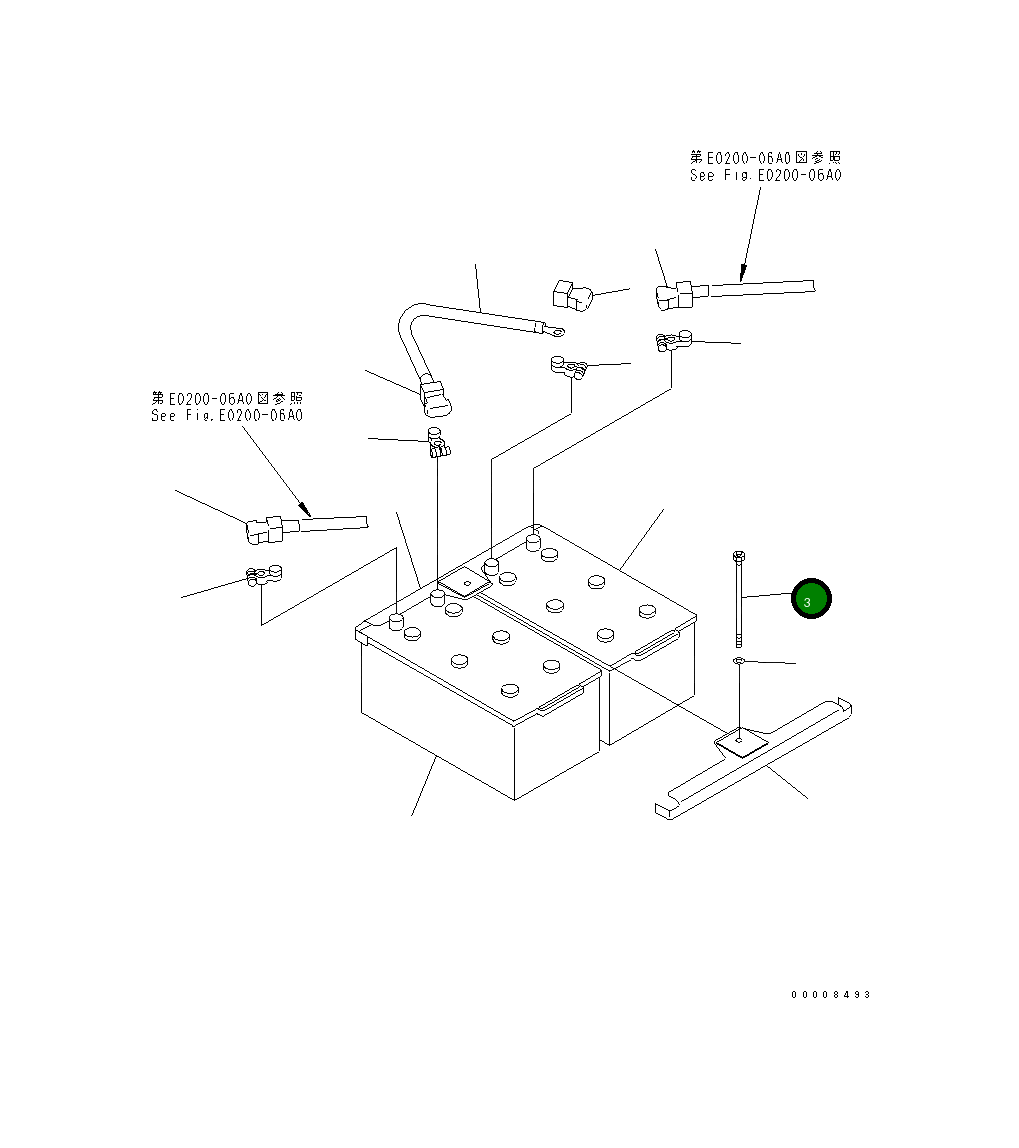 第E0200-06A0図参照
See Fig.E0200-06A0

第E0200-06A0図参照
See Fig.E0200-06A0

3

00008493