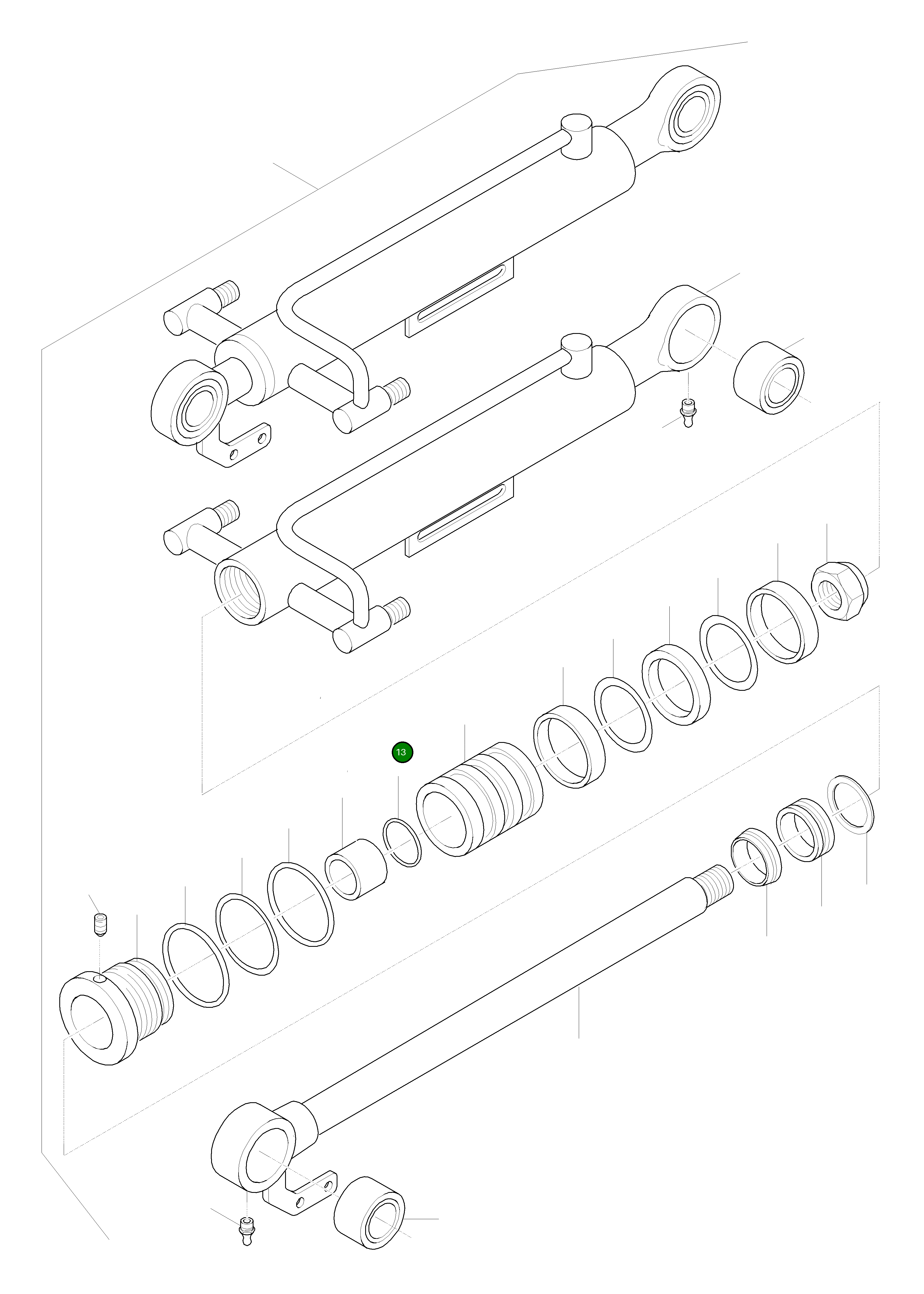 13