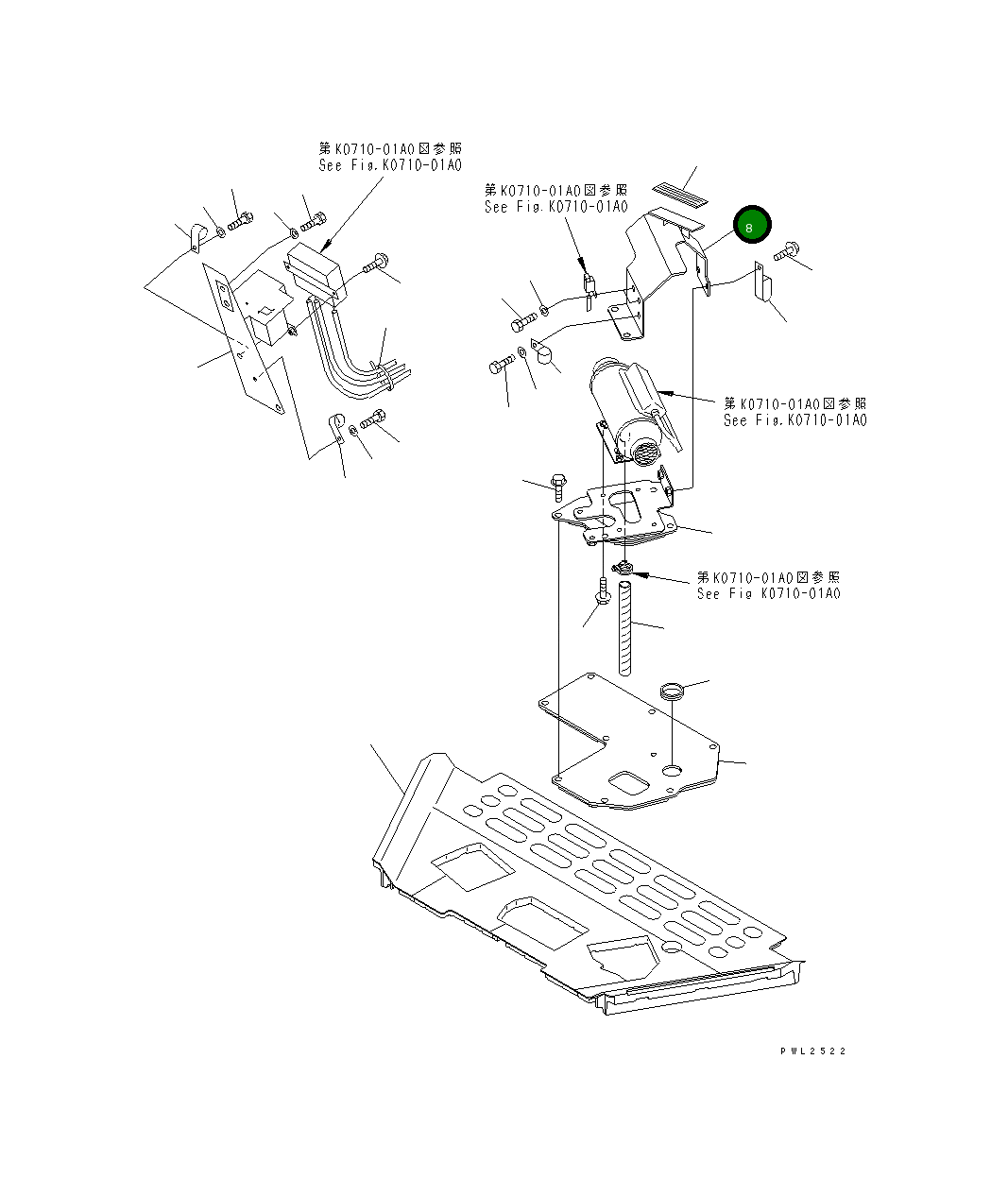 第K0710-01A0図参照
See Fig.K0710-01A0

第K0710-01A0図参照
See Fig.K0710-01A0

8

第K0710-01A0図参照
See Fig.K0710-01A0

第K0710-01A0図参照
See Fig K0710-01A0

PWL2522