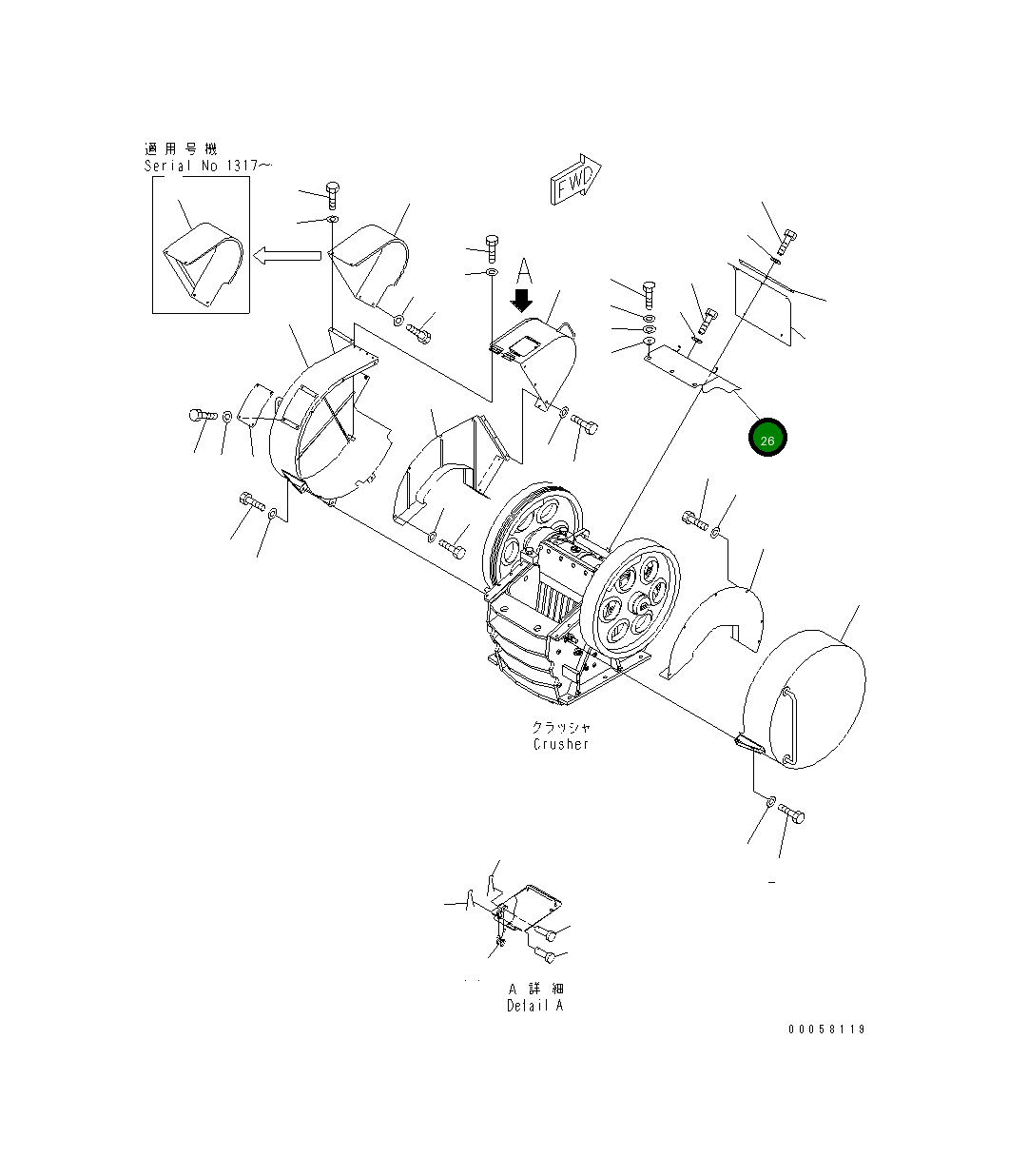 適用号機
Serial No 1317~

FWD

A

26

クラッシャ
Crusher

A 詳細
Detail A

00058119