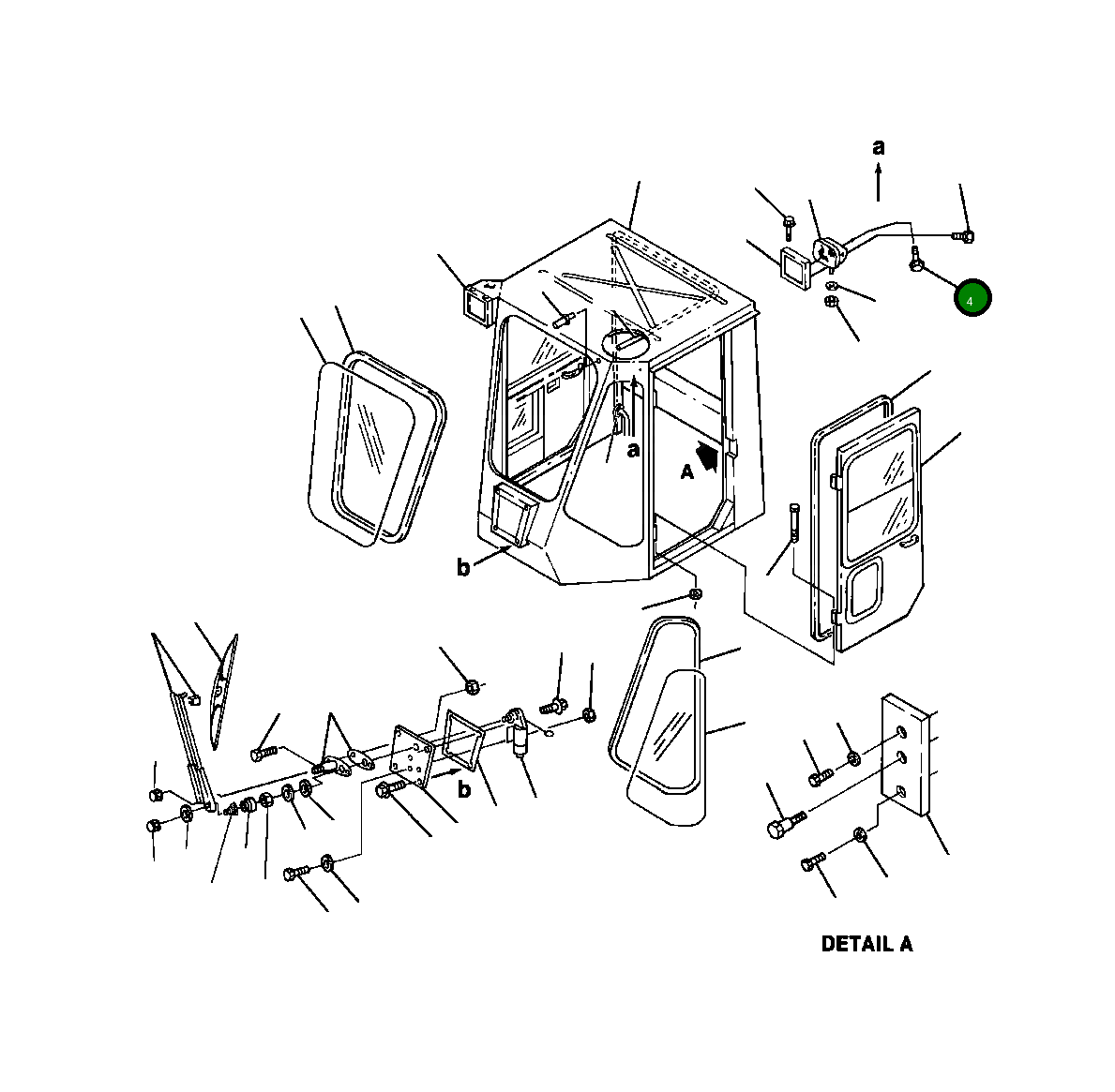 a
4
a
A
b
b
DETAIL A