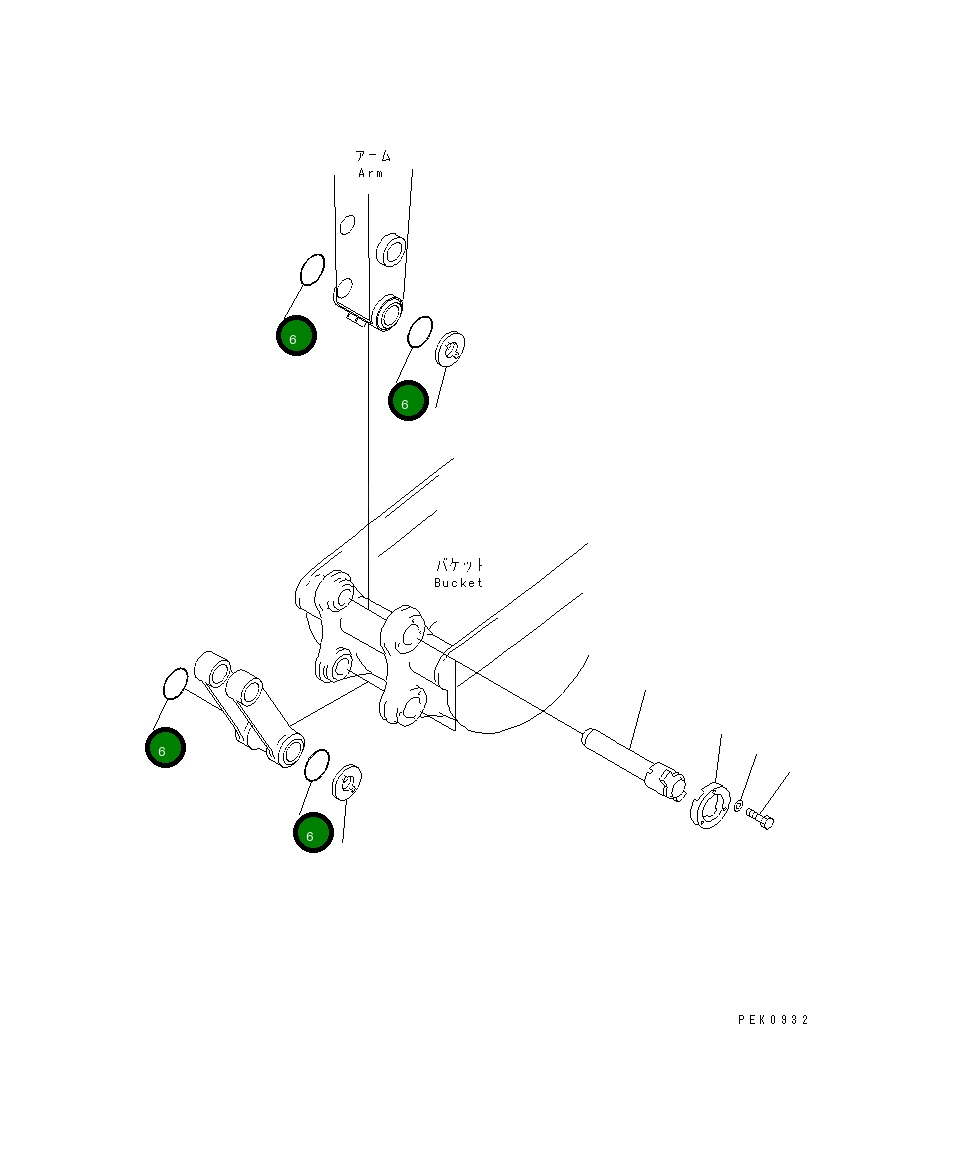 アーム
Arm

6

6

バケット
Bucket

6

6

PEK0932