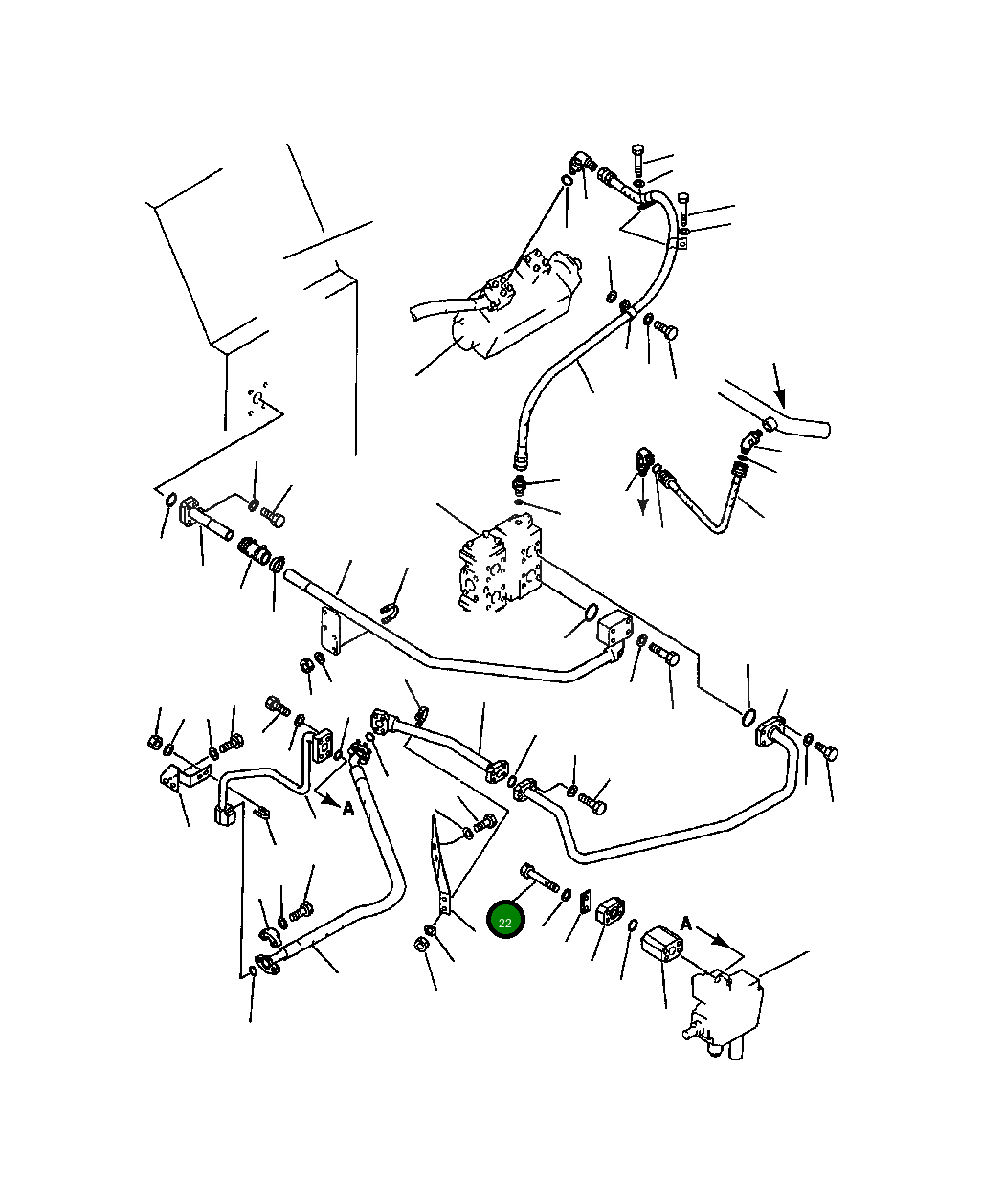 A
22
A