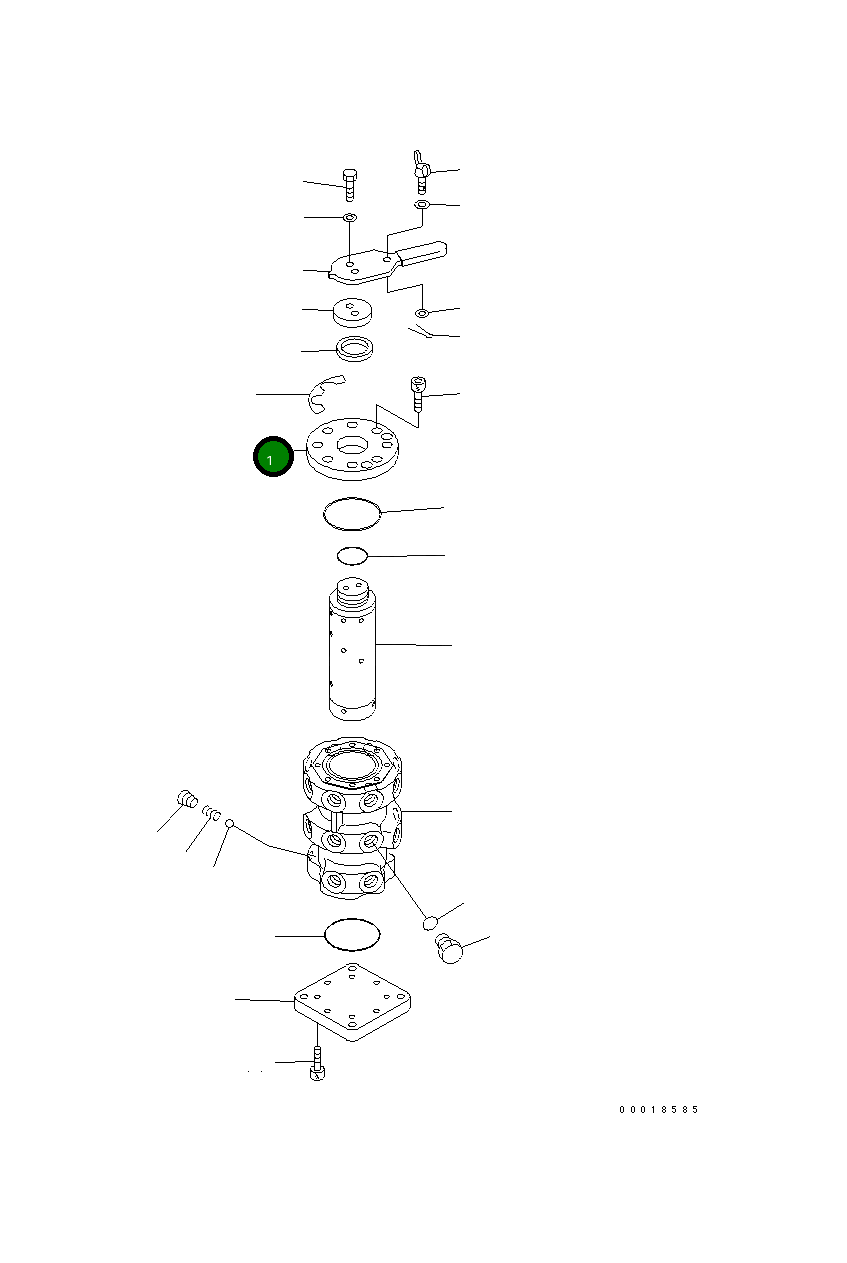 1

00018585