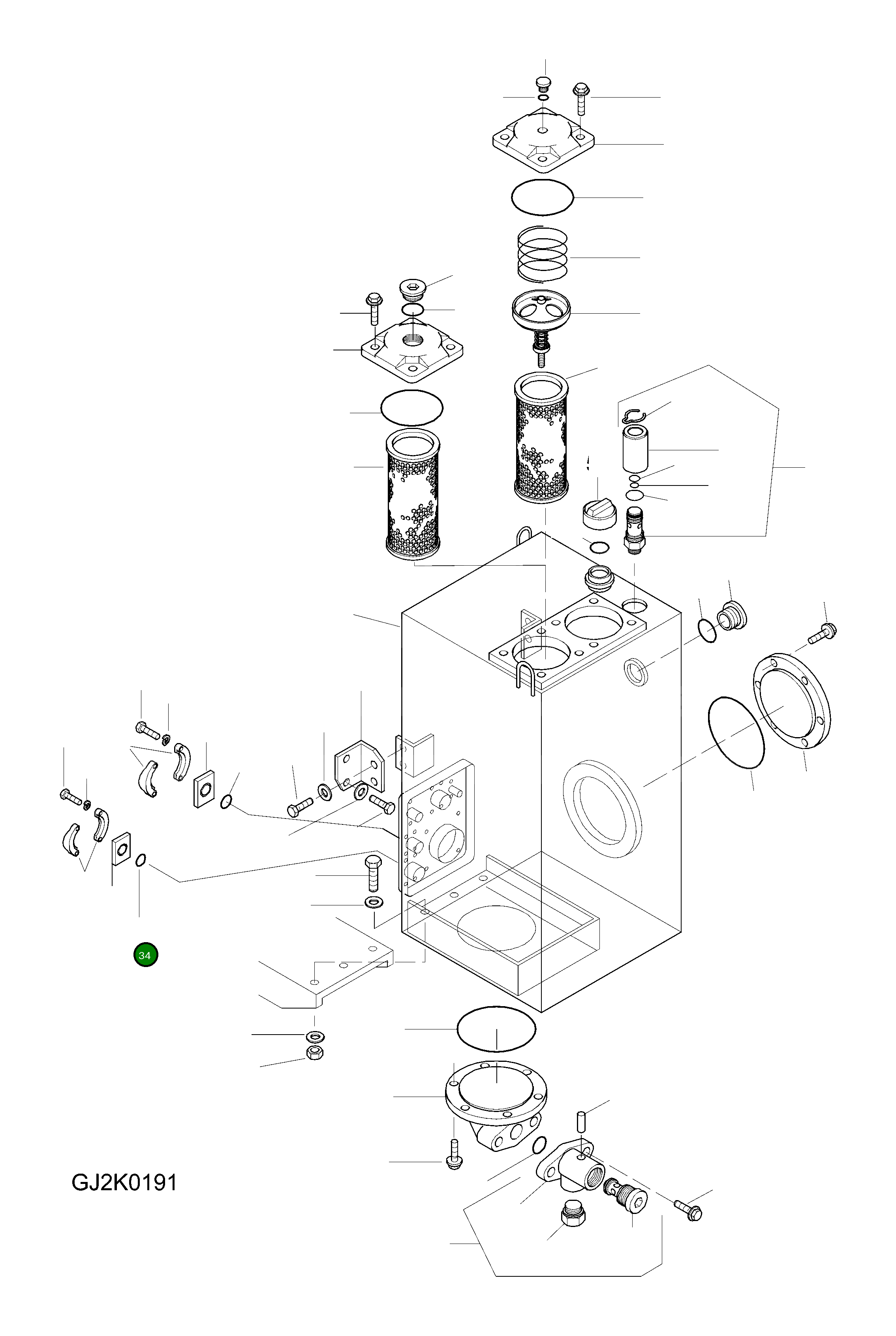 34

GJ2K0191